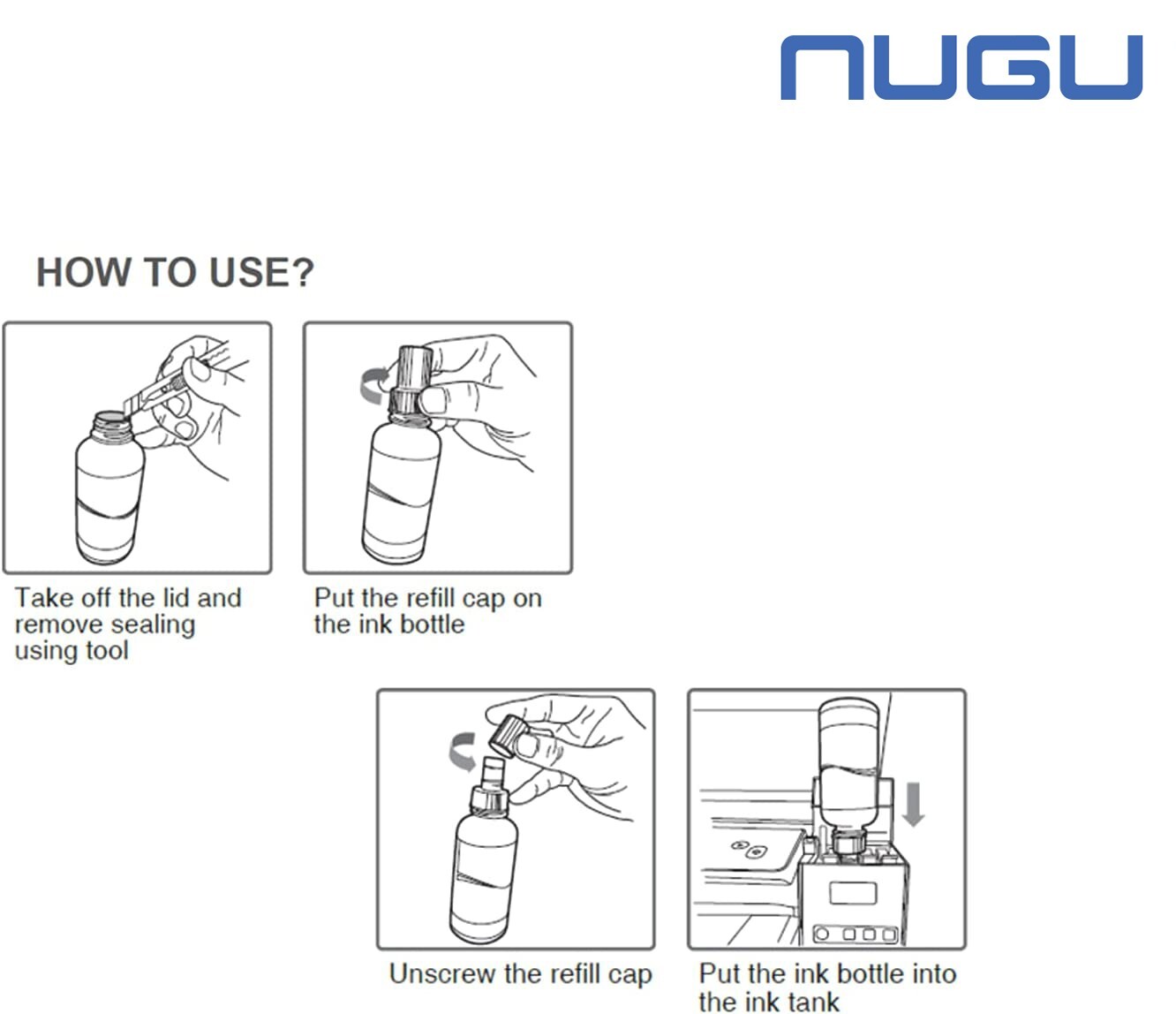 NUGU

HOW TO USE?

Take off the lid and remove sealing using tool

Put the refill cap on the ink bottle

Unscrew the refill cap

Put the ink bottle into the ink tank