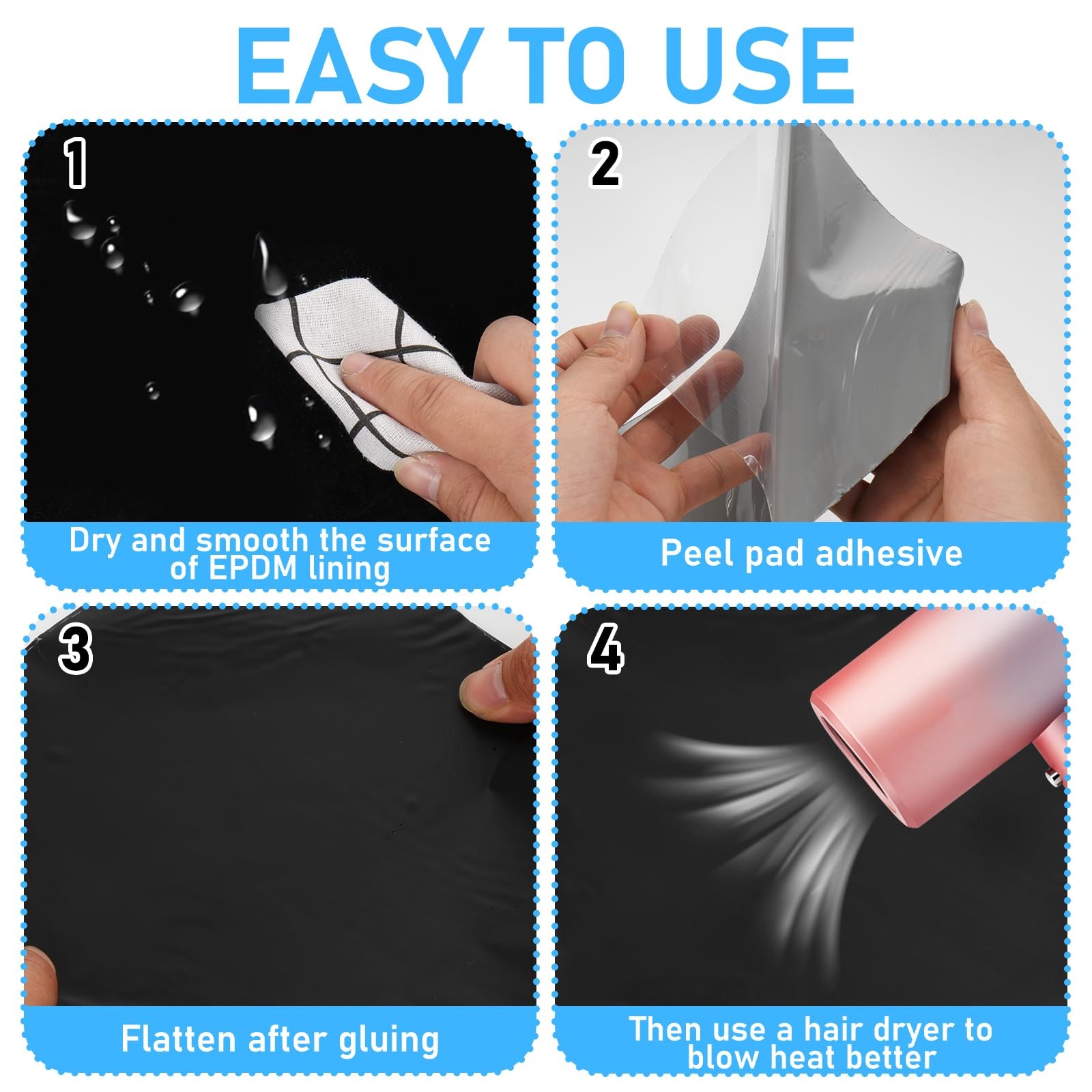 EASY TO USE

1

Dry and smooth the surface of EPDM lining

2

Peel pad adhesive

3

Flatten after gluing

4

Then use a hair dryer to blow heat better