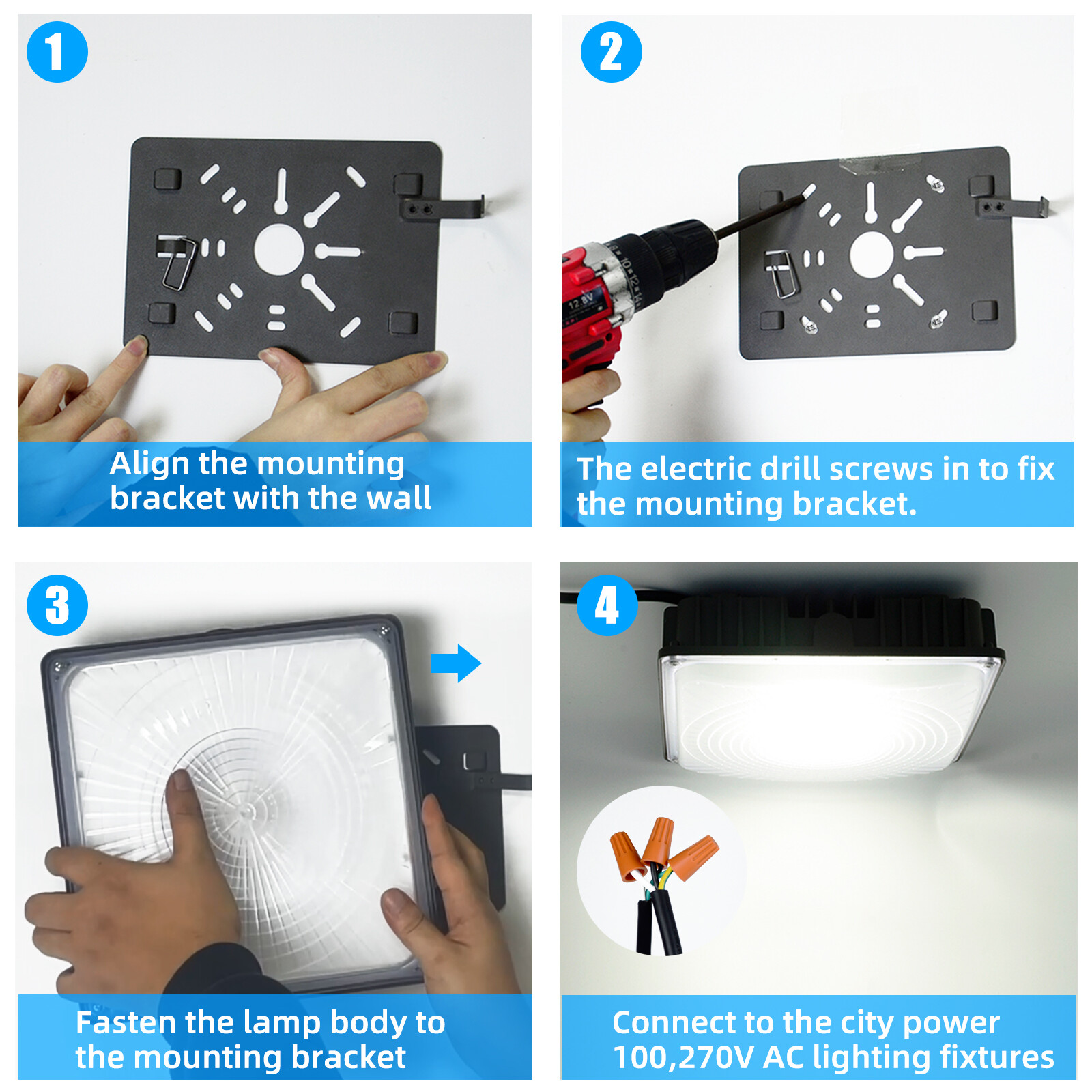 1

Align the mounting bracket with the wall

2

12.8V

The electric drill screws in to fix the mounting bracket.

3

Fasten the lamp body to the mounting bracket

4

Connect to the city power 100,270V AC lighting fixtures