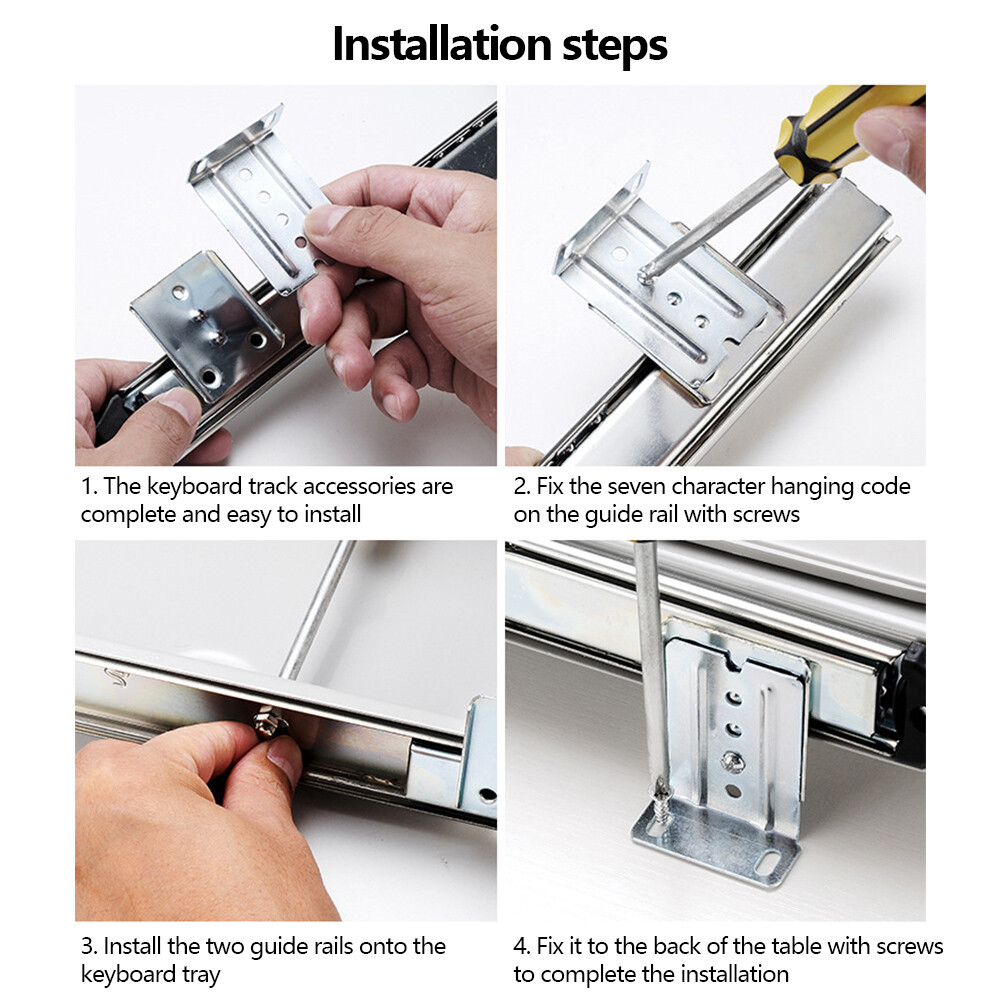 Installation steps

1. The keyboard track accessories are complete and easy to install

2. Fix the seven character hanging code on the guide rail with screws

3. Install the two guide rails onto the keyboard tray

4. Fix it to the back of the table with screws to complete the installation