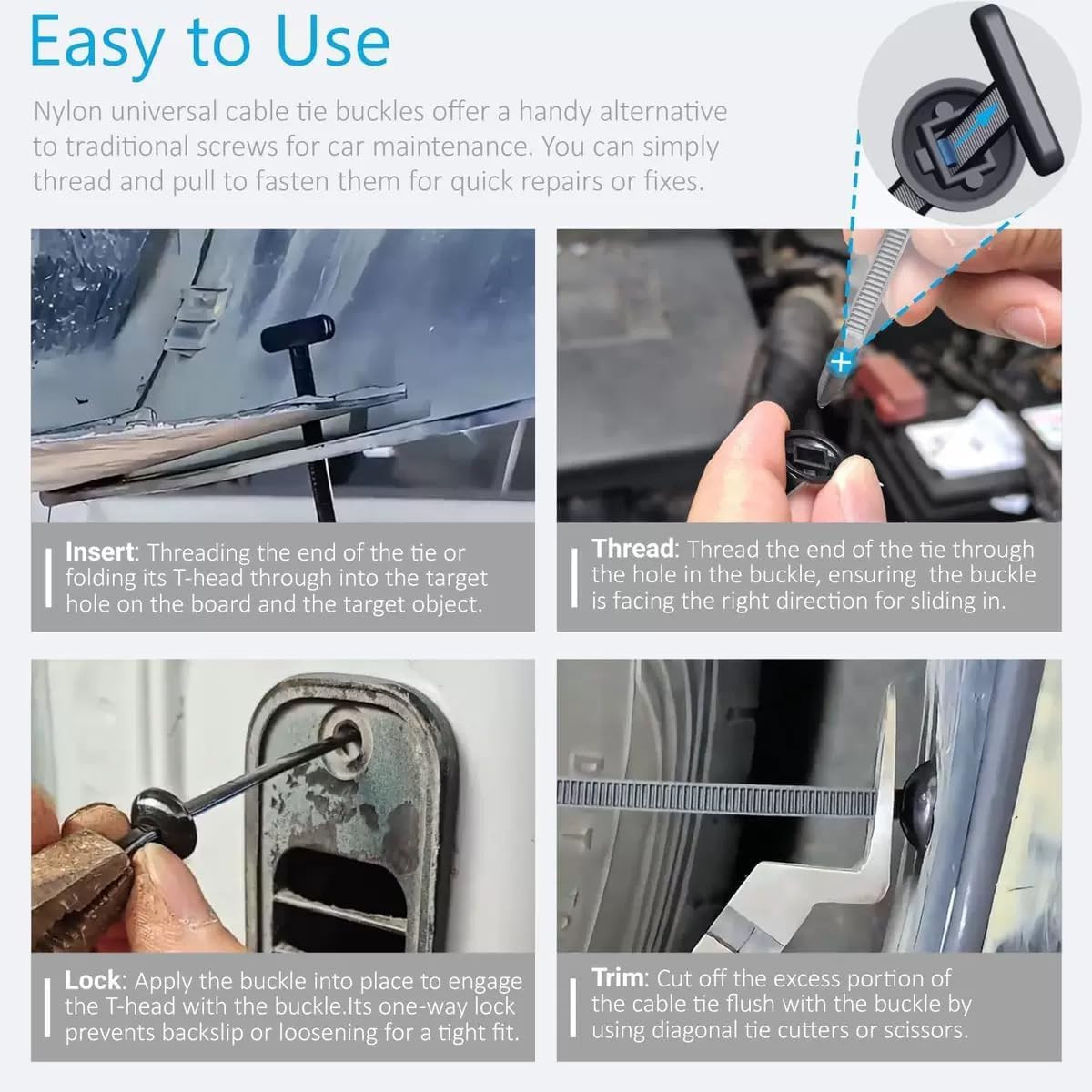 Easy to Use

Nylon universal cable tie buckles offer a handy alternative to traditional screws for car maintenance. You can simply thread and pull to fasten them for quick repairs or fixes.

Insert: Threading the end of the tie or folding its T-head through into the target hole on the board and the target object.

Thread: Thread the end of the tie through the hole in the buckle, ensuring the buckle is facing the right direction for sliding in.

Lock: Apply the buckle into place to engage the T-head with the buckle.Its one-way lock prevents backslip or loosening for a tight fit.

Trim: Cut off the excess portion of the cable tie flush with the buckle by using diagonal tie cutters or scissors.