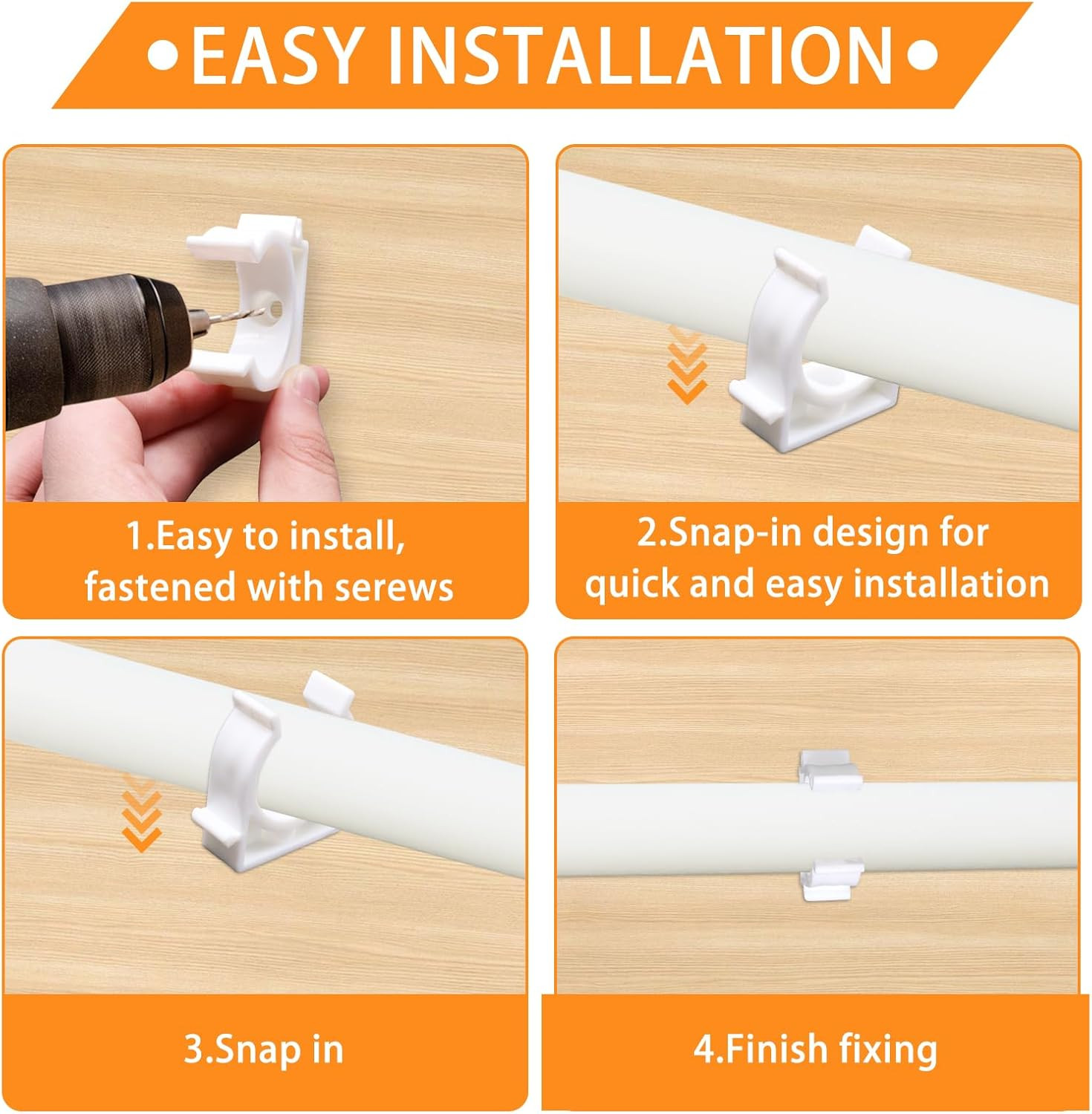 •EASY INSTALLATION•

1.Easy to install, fastened with serews

2.Snap-in design for quick and easy installation

3.Snap in

4.Finish fixing