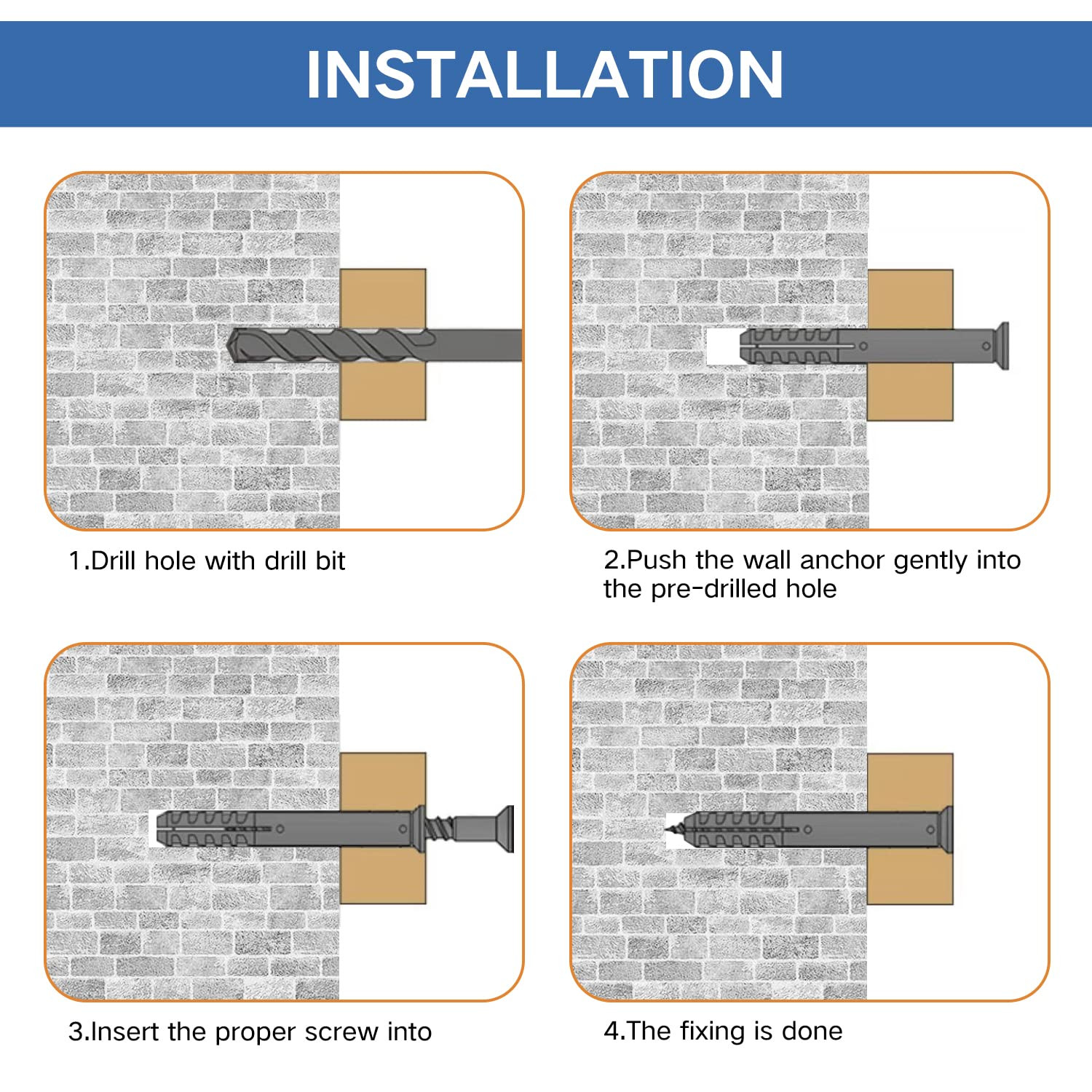 INSTALLATION

1.Drill hole with drill bit

2.Push the wall anchor gently into the pre-drilled hole

3.Insert the proper screw into

4.The fixing is done