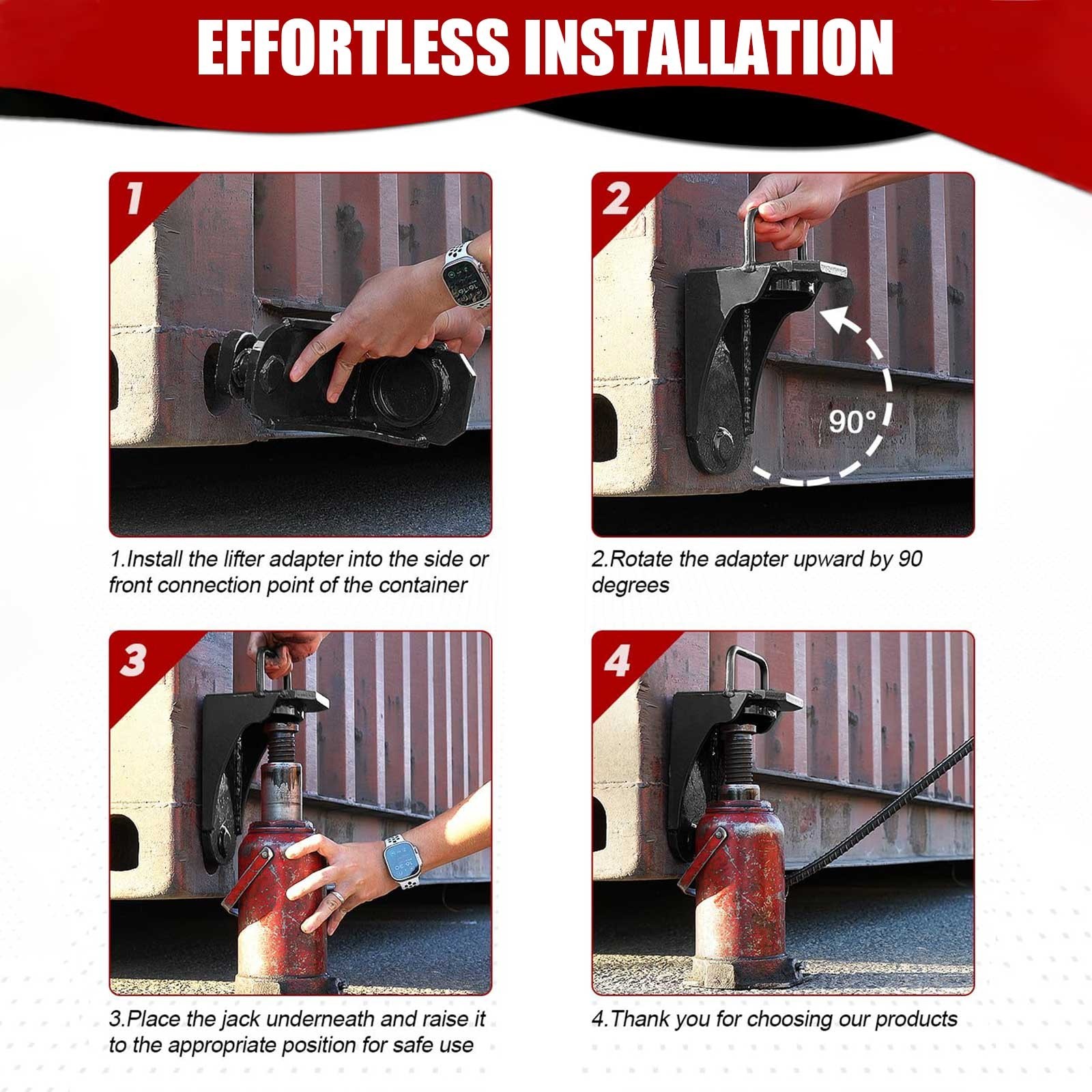 EFFORTLESS INSTALLATION

1

1.Install the lifter adapter into the side or front connection point of the container

2

90°

2.Rotate the adapter upward by 90 degrees

3

3.Place the jack underneath and raise it to the appropriate position for safe use

4

4.Thank you for choosing our products