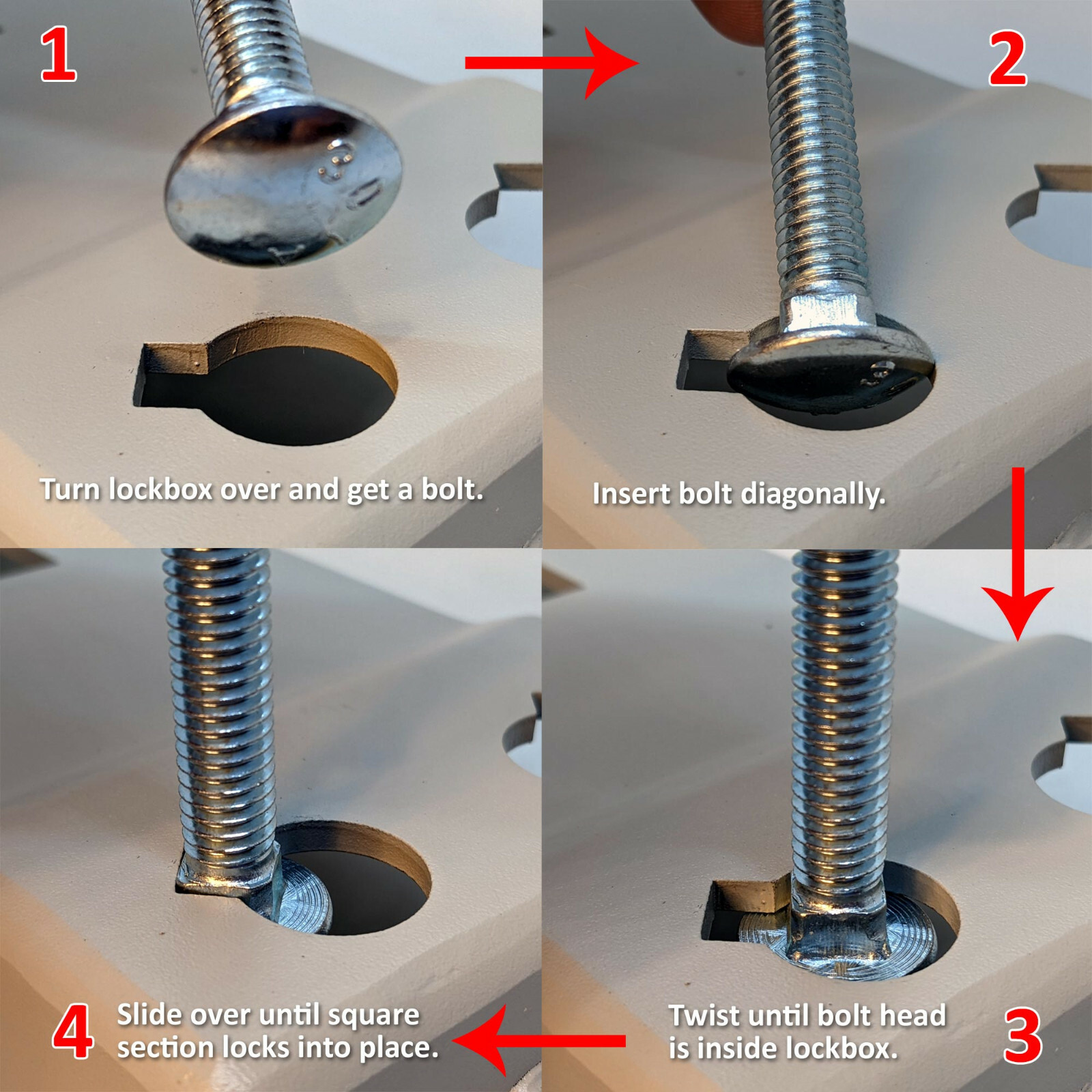 1

Turn lockbox over and get a bolt.

2

Insert bolt diagonally.

3

Twist until bolt head is inside lockbox.

4

Slide over until square section locks into place.