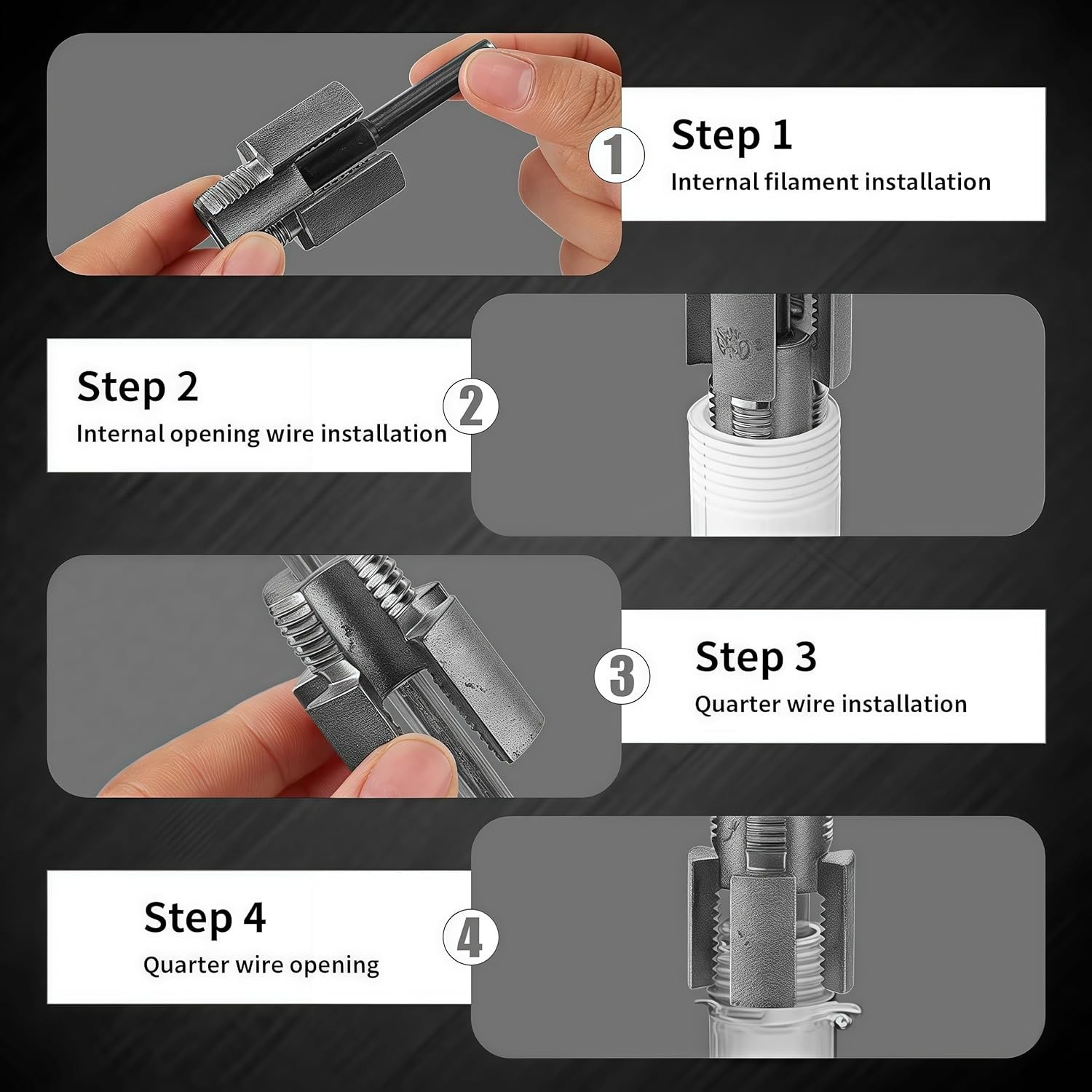 1

Step 1

Internal filament installation

Step 2

Internal opening wire installation

2

3

Step 3

Quarter wire installation

Step 4

Quarter wire opening

4