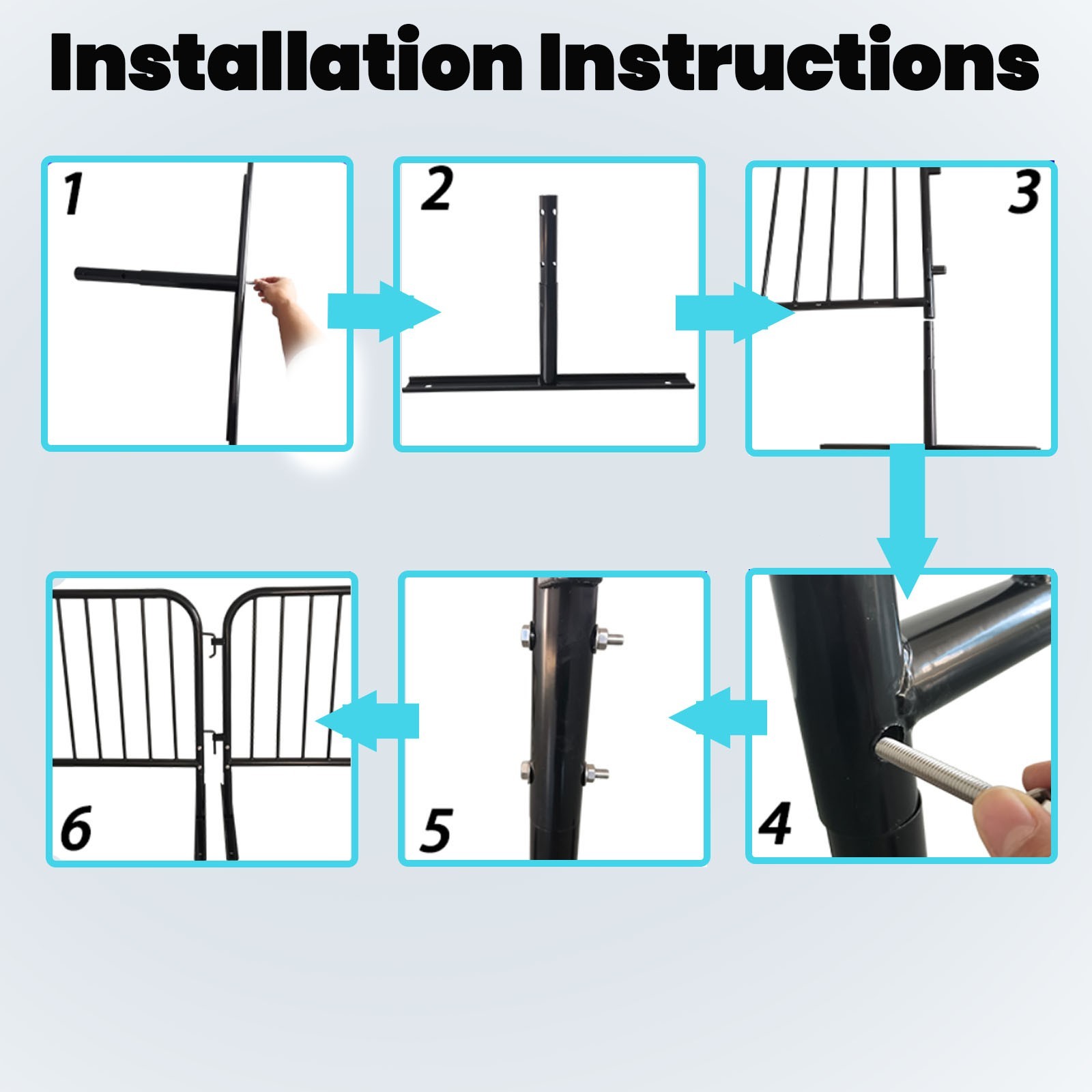 Installation Instructions

1

2

3

4

5

6