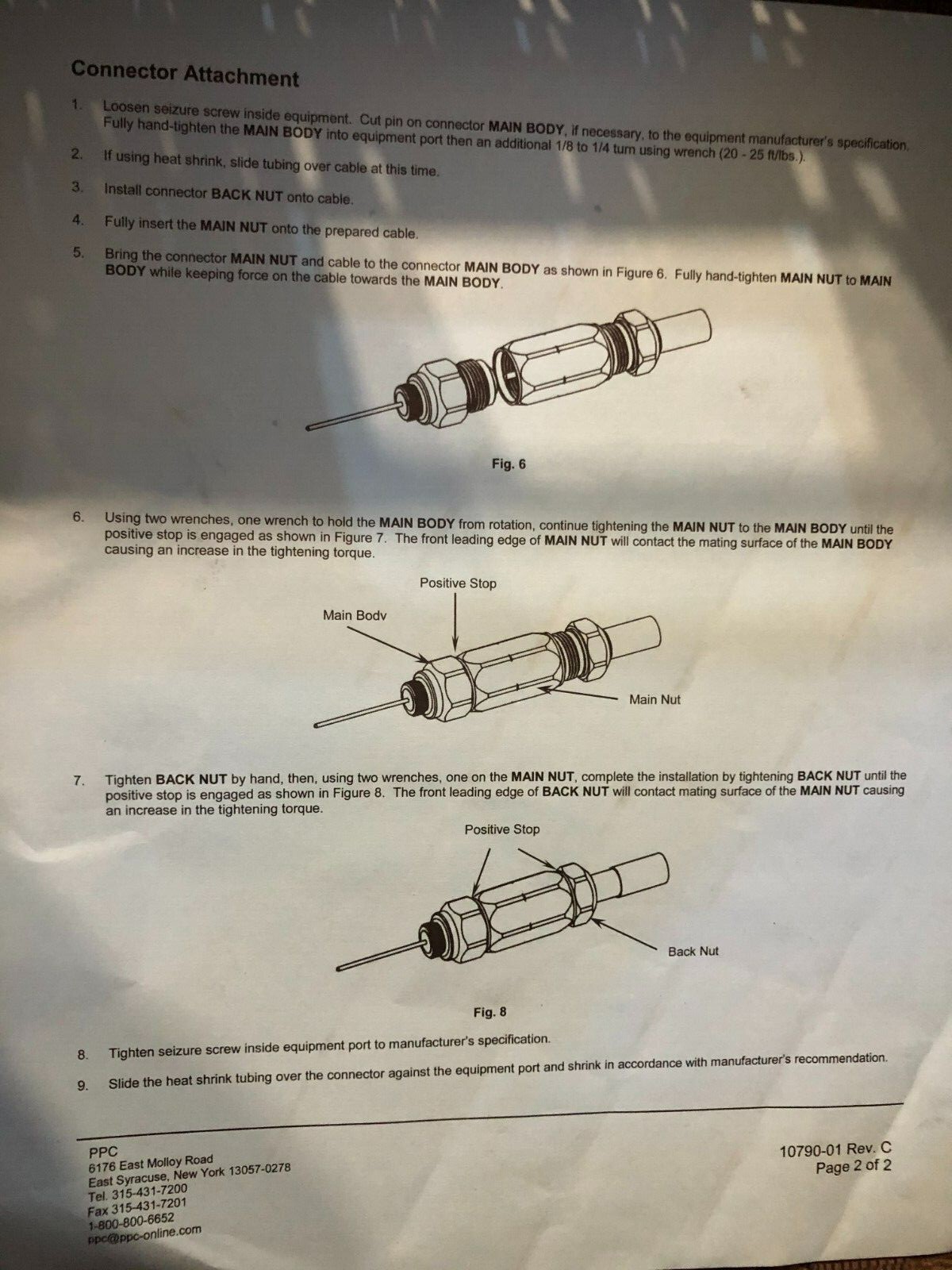 Connector Attachment

1. Loosen seizure screw inside equipment. Cut pin on connector MAIN BODY, if necessary, to the equipment manufacturer's specification. Fully hand-tighten the MAIN BODY into equipment port then an additional 1/8 to 1/4 turn using wrench (20 - 25 ft/lbs.).

2. If using heat shrink, slide tubing over cable at this time.

3. Install connector BACK NUT onto cable.

4. Fully insert the MAIN NUT onto the prepared cable.

5. Bring the connector MAIN NUT and cable to the connector MAIN BODY as shown in Figure 6. Fully hand-tighten MAIN NUT to MAIN BODY while keeping force on the cable towards the MAIN BODY.

Fig. 6

6. Using two wrenches, one wrench to hold the MAIN BODY from rotation, continue tightening the MAIN NUT to the MAIN BODY until the positive stop is engaged as shown in Figure 7. The front leading edge of MAIN NUT will contact the mating surface of the MAIN BODY causing an increase in the tightening torque.

Positive Stop
Main Bodv
Main Nut

7. Tighten BACK NUT by hand, then, using two wrenches, one on the MAIN NUT, complete the installation by tightening BACK NUT until the positive stop is engaged as shown in Figure 8. The front leading edge of BACK NUT will contact mating surface of the MAIN NUT causing an increase in the tightening torque.

Positive Stop
Back Nut

Fig. 8

8. Tighten seizure screw inside equipment port to manufacturer's specification.

9. Slide the heat shrink tubing over the connector against the equipment port and shrink in accordance with manufacturer's recommendation.

PPC
6176 East Molloy Road
East Syracuse, New York 13057-0278
Tel. 315-431-7200
Fax 315-431-7201
1-800-800-6652
ppc@ppc-online.com

10790-01 Rev. C
Page 2 of 2