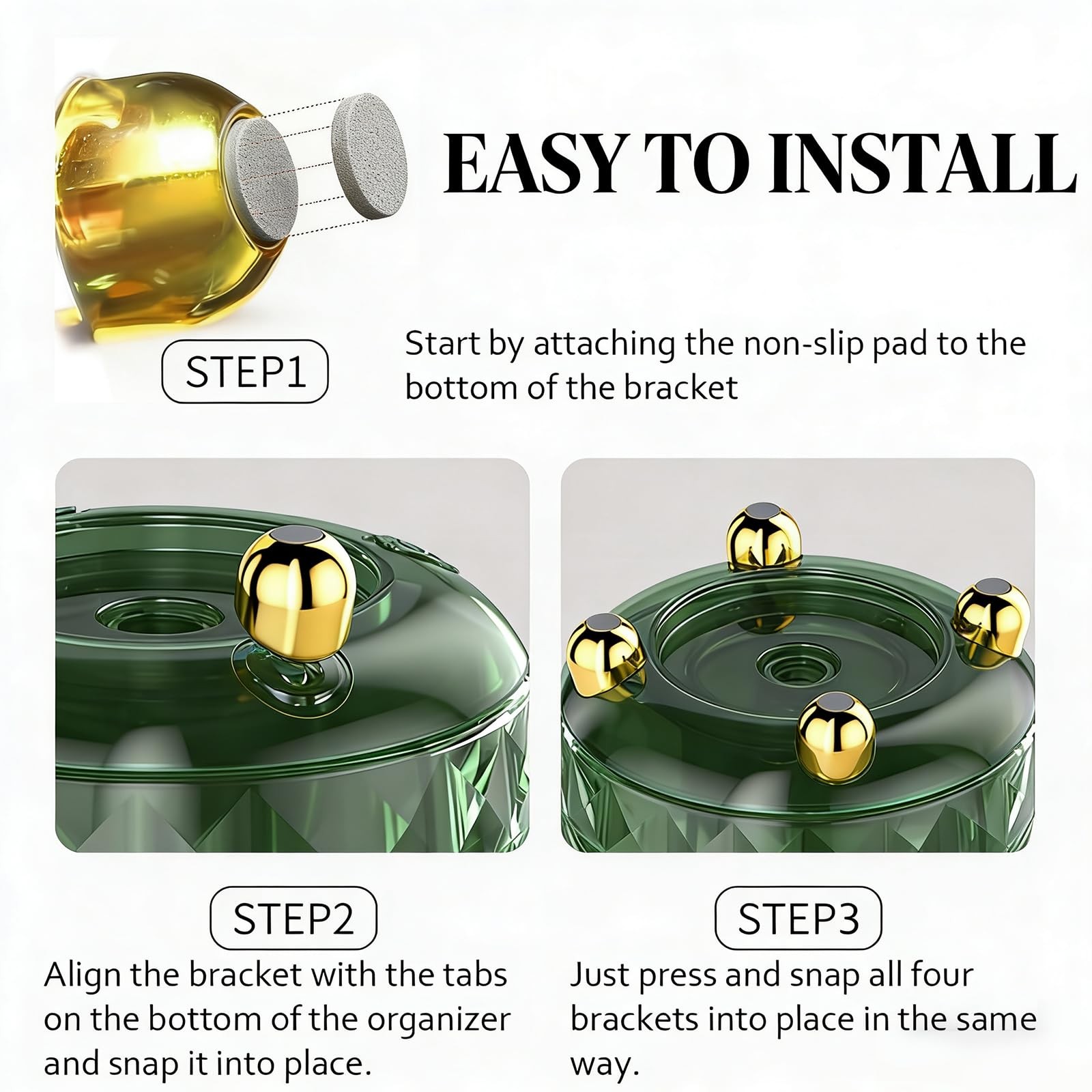 EASY TO INSTALL

STEP1

Start by attaching the non-slip pad to the bottom of the bracket

STEP2

Align the bracket with the tabs on the bottom of the organizer and snap it into place.

STEP3

Just press and snap all four brackets into place in the same way.