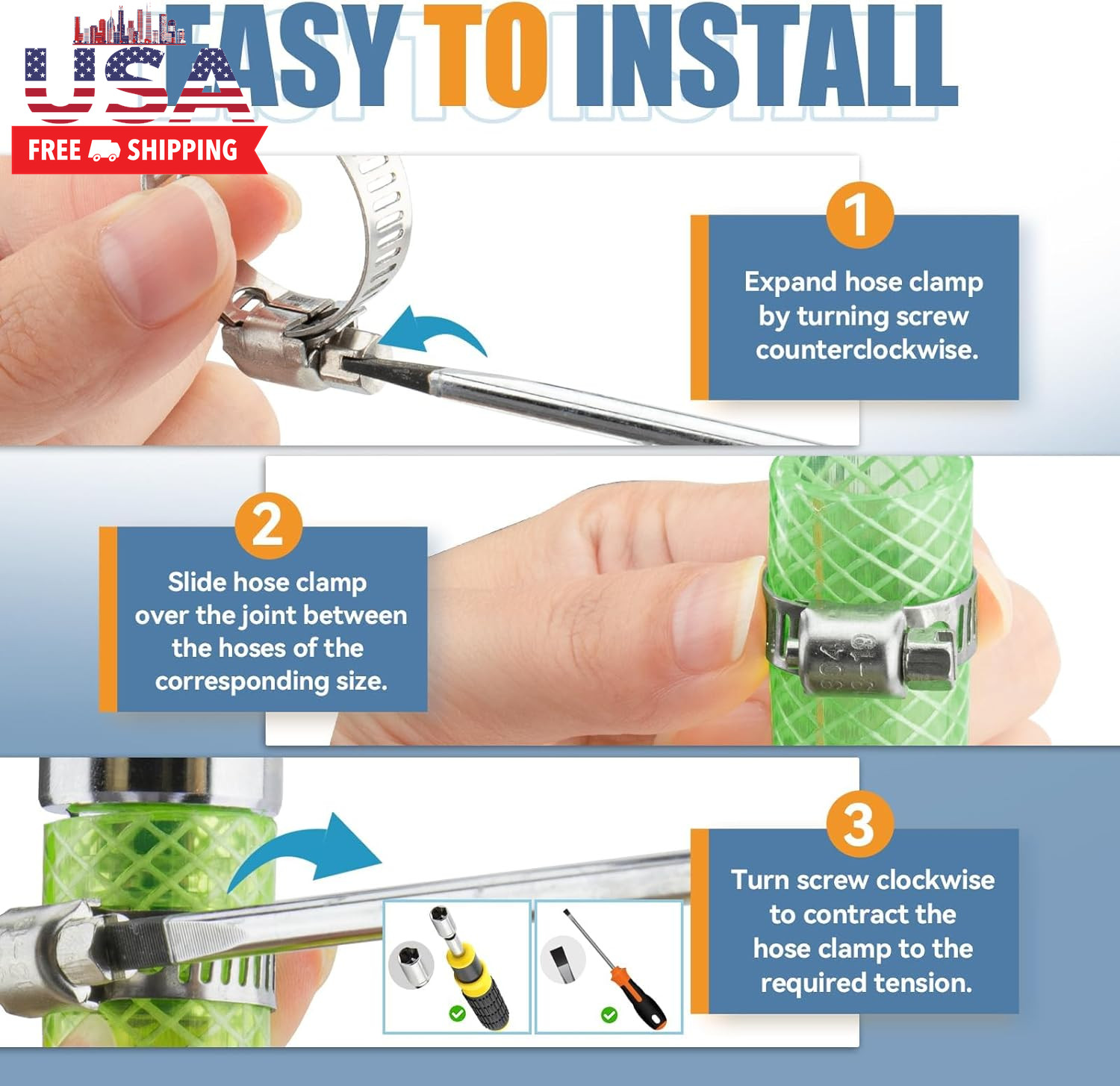 USA
FREE SHIPPING

EASY TO INSTALL

1
Expand hose clamp by turning screw counterclockwise.

2
Slide hose clamp over the joint between the hoses of the corresponding size.

3
Turn screw clockwise to contract the hose clamp to the required tension.