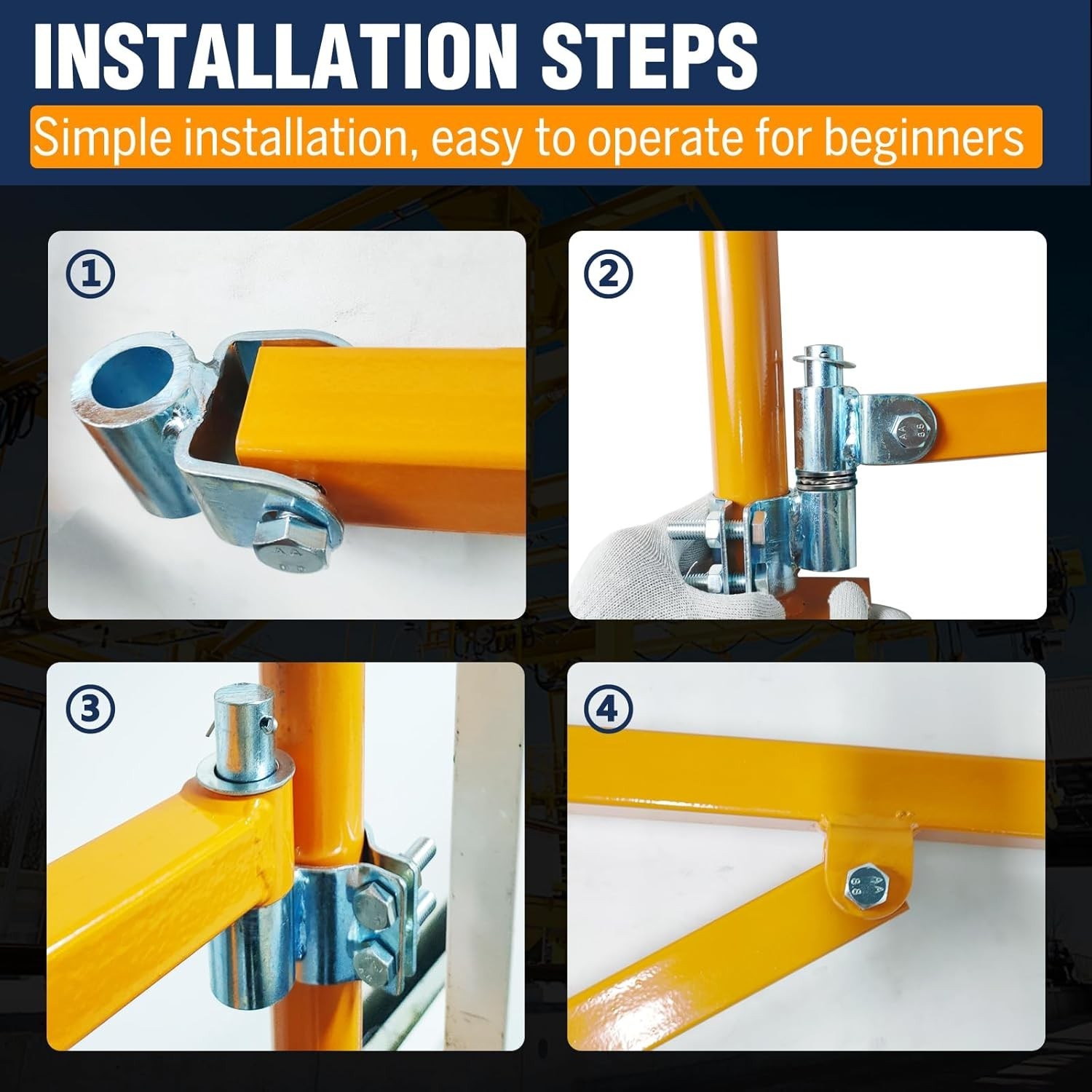 INSTALLATION STEPS

Simple installation, easy to operate for beginners

①

②

③

④