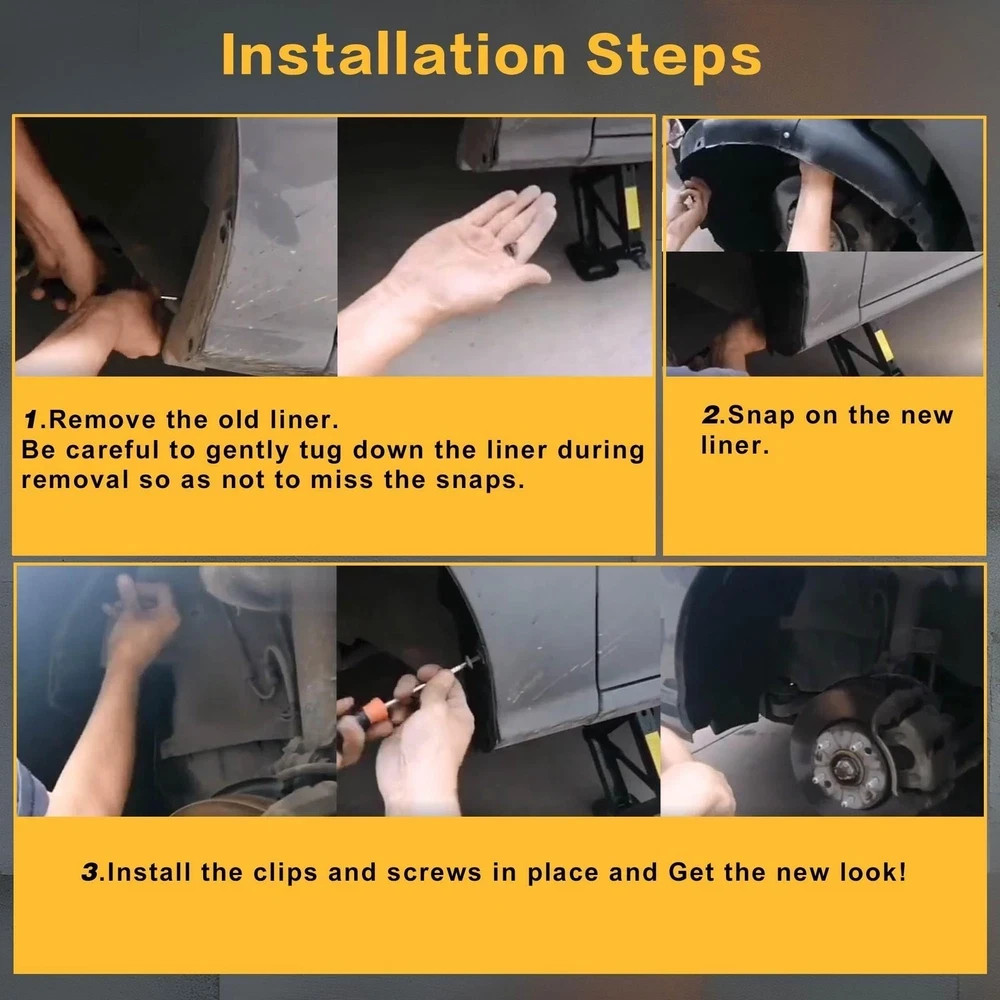 Installation Steps

1.Remove the old liner. Be careful to gently tug down the liner during removal so as not to miss the snaps.

2.Snap on the new liner.

3.Install the clips and screws in place and Get the new look!