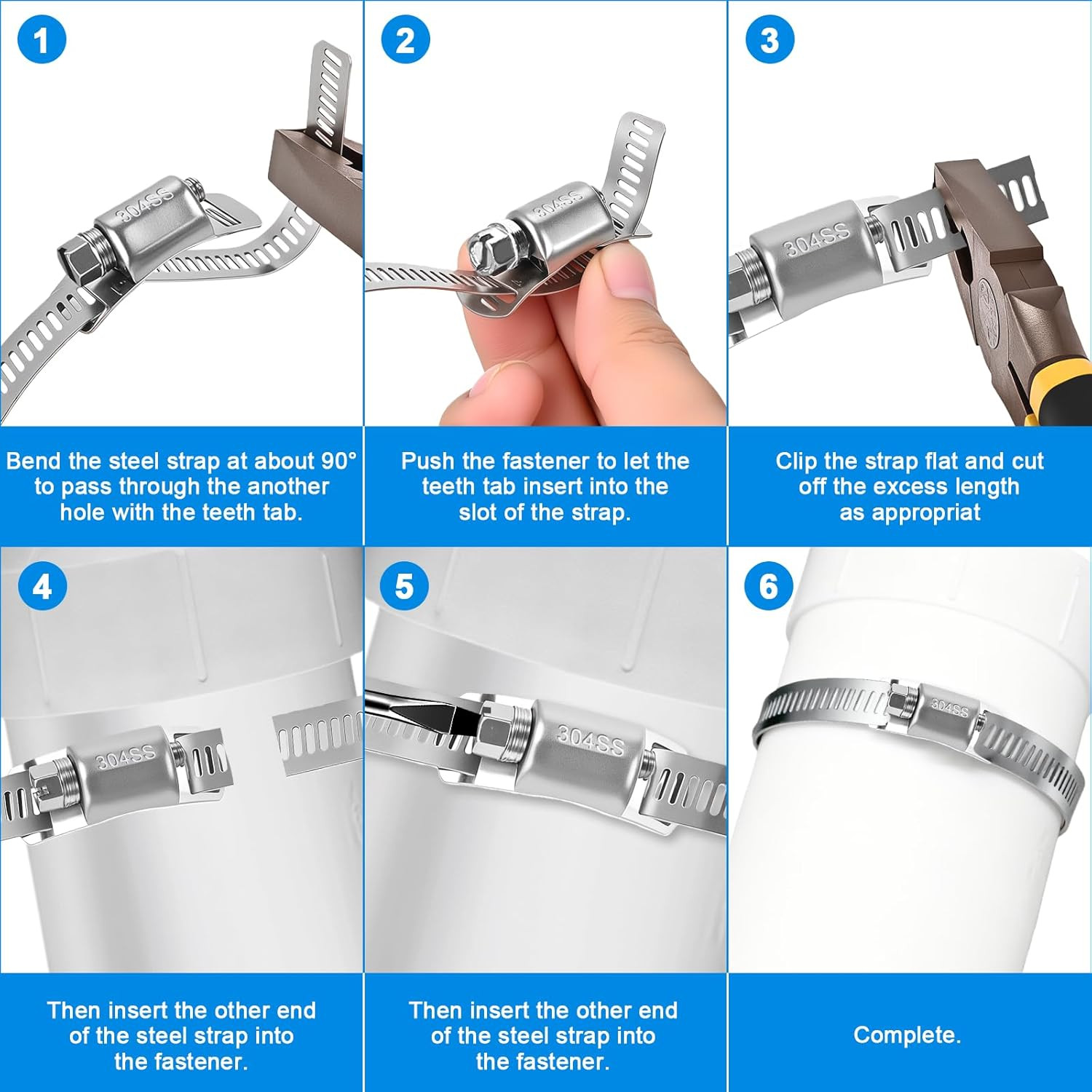 1

304SS

Bend the steel strap at about 90° to pass through the another hole with the teeth tab.

2

304SS

Push the fastener to let the teeth tab insert into the slot of the strap.

3

304SS

Clip the strap flat and cut off the excess length as appropriat

4

304SS

Then insert the other end of the steel strap into the fastener.

5

304SS

Then insert the other end of the steel strap into the fastener.

6

304SS

Complete.