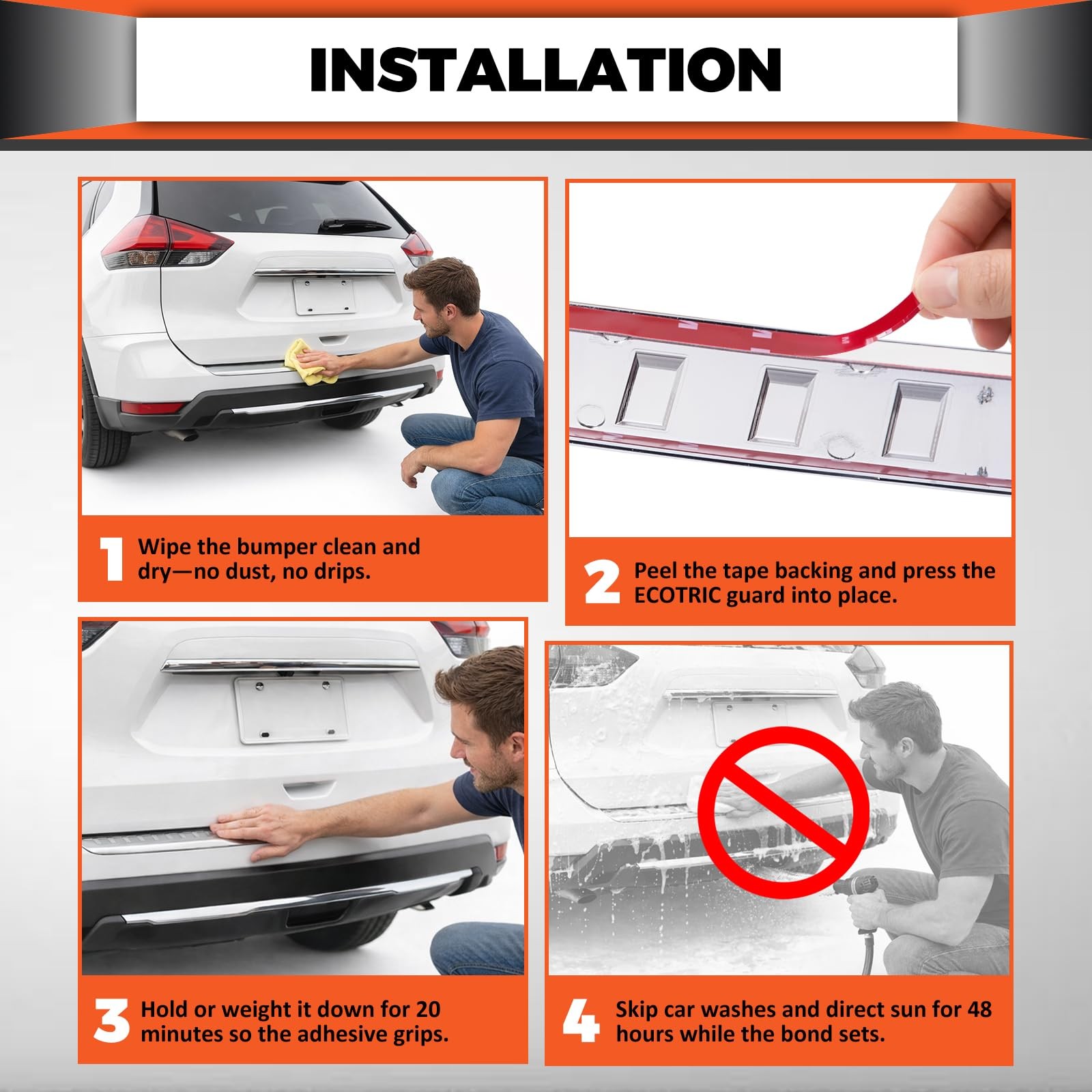 INSTALLATION

1 Wipe the bumper clean and dry—no dust, no drips.

2 Peel the tape backing and press the ECOTRIC guard into place.

3 Hold or weight it down for 20 minutes so the adhesive grips.

4 Skip car washes and direct sun for 48 hours while the bond sets.