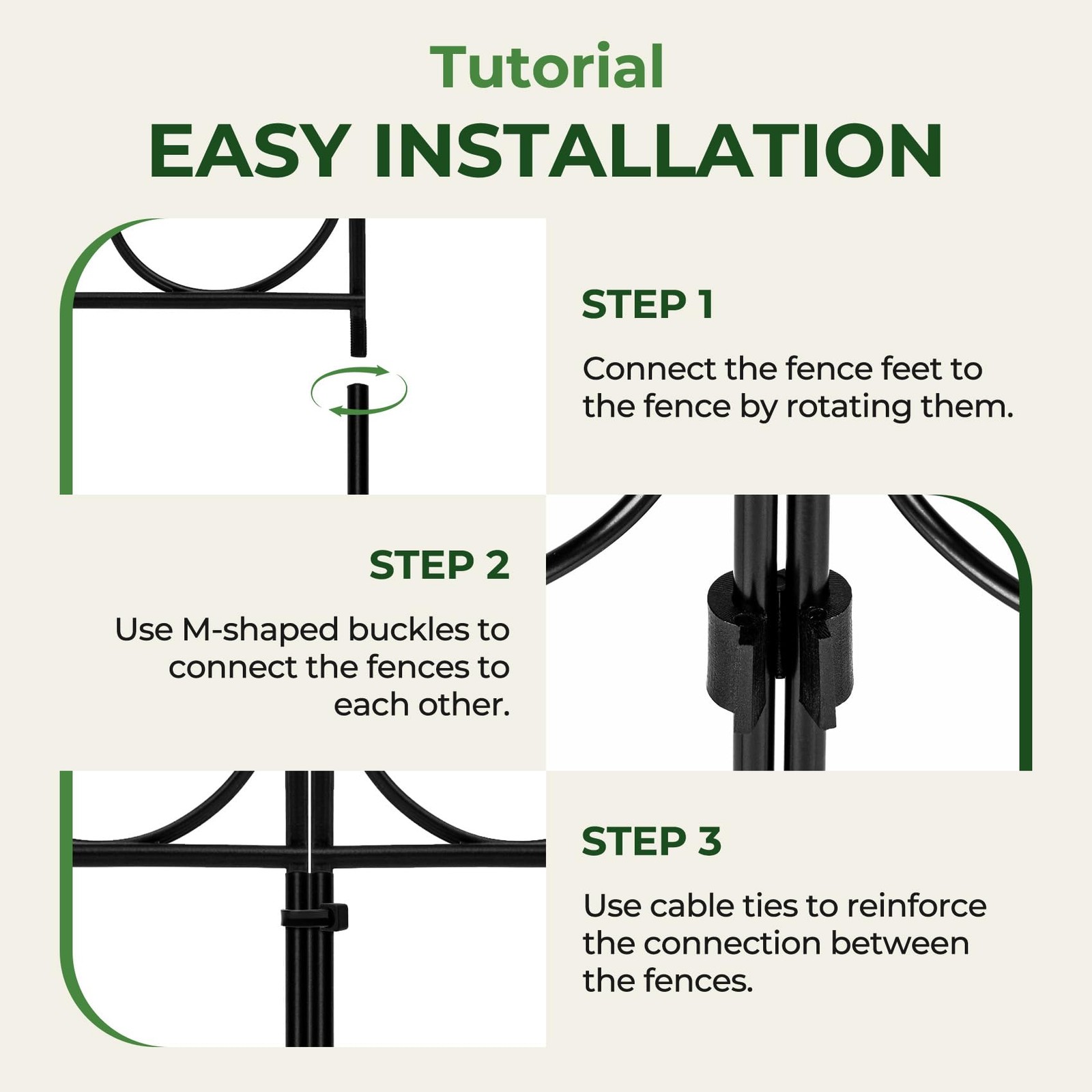 Tutorial

EASY INSTALLATION

STEP 1

Connect the fence feet to the fence by rotating them.

STEP 2

Use M-shaped buckles to connect the fences to each other.

STEP 3

Use cable ties to reinforce the connection between the fences.