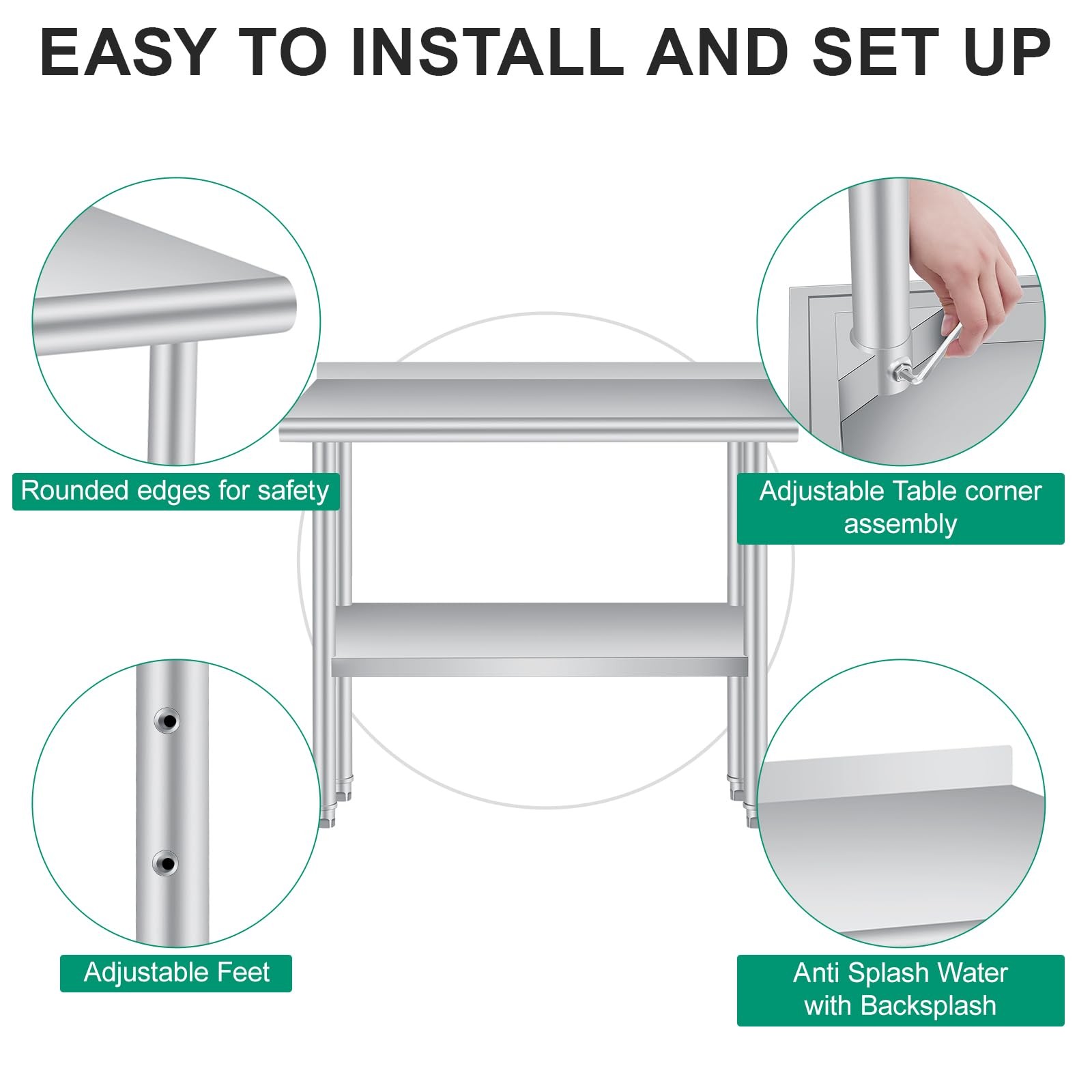 EASY TO INSTALL AND SET UP

Rounded edges for safety

Adjustable Table corner assembly

Adjustable Feet

Anti Splash Water with Backsplash