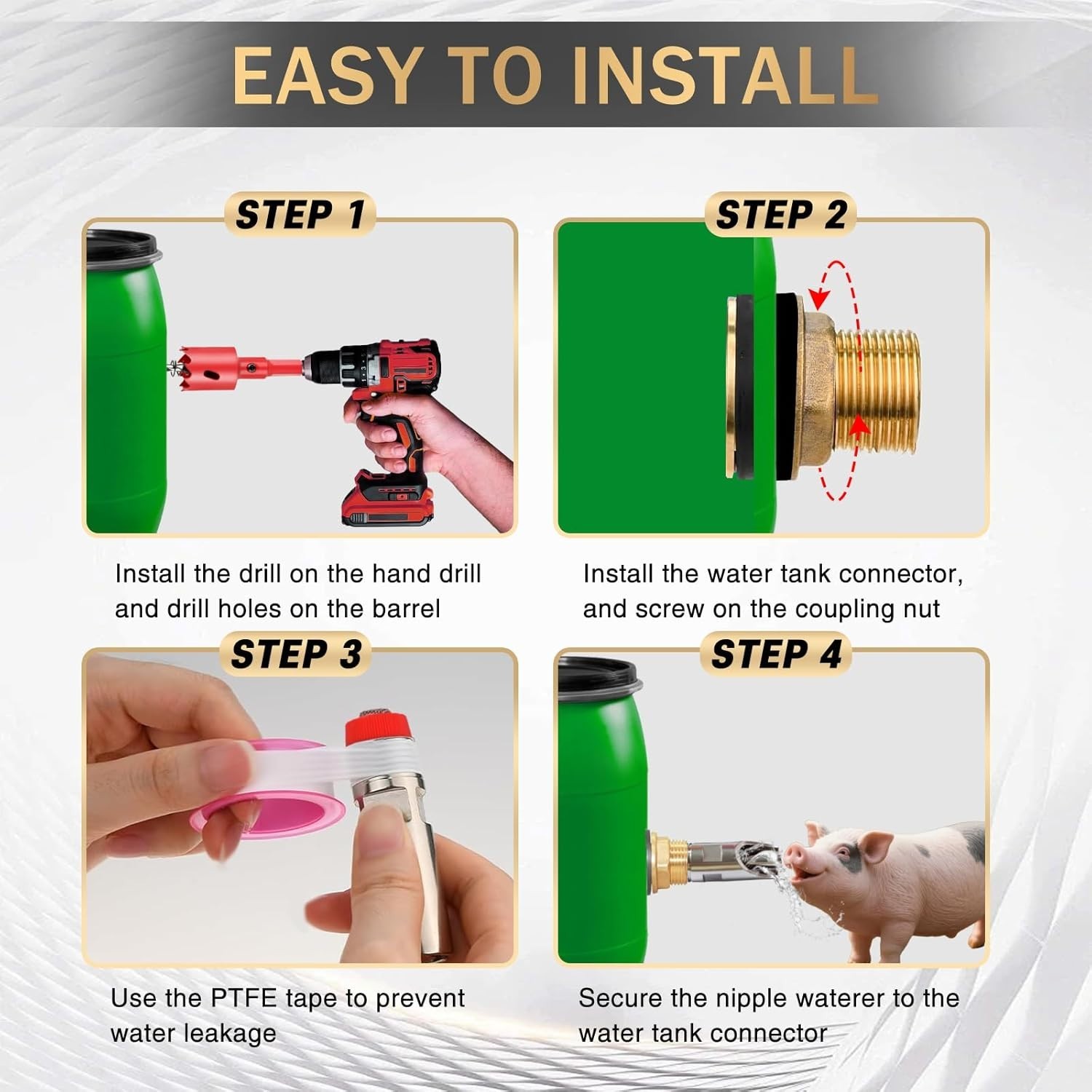 EASY TO INSTALL

STEP 1

Install the drill on the hand drill and drill holes on the barrel

STEP 2

Install the water tank connector, and screw on the coupling nut

STEP 3

Use the PTFE tape to prevent water leakage

STEP 4

Secure the nipple waterer to the water tank connector