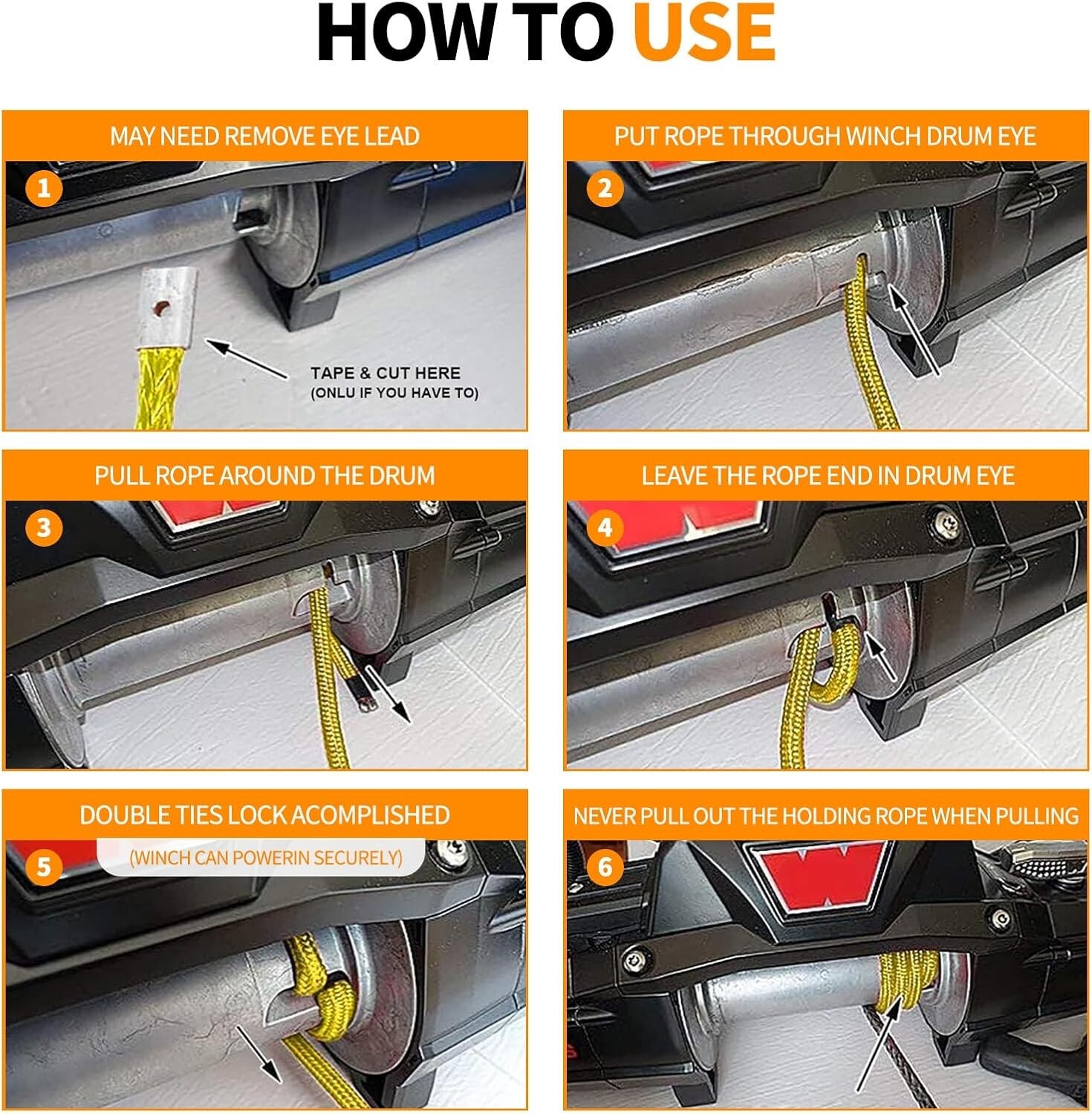 HOW TO USE

MAY NEED REMOVE EYE LEAD

1

TAPE & CUT HERE
(ONLU IF YOU HAVE TO)

PUT ROPE THROUGH WINCH DRUM EYE

2

PULL ROPE AROUND THE DRUM

3

LEAVE THE ROPE END IN DRUM EYE

4

DOUBLE TIES LOCK ACOMPLISHED

(WINCH CAN POWERIN SECURELY)

5

NEVER PULL OUT THE HOLDING ROPE WHEN PULLING

6