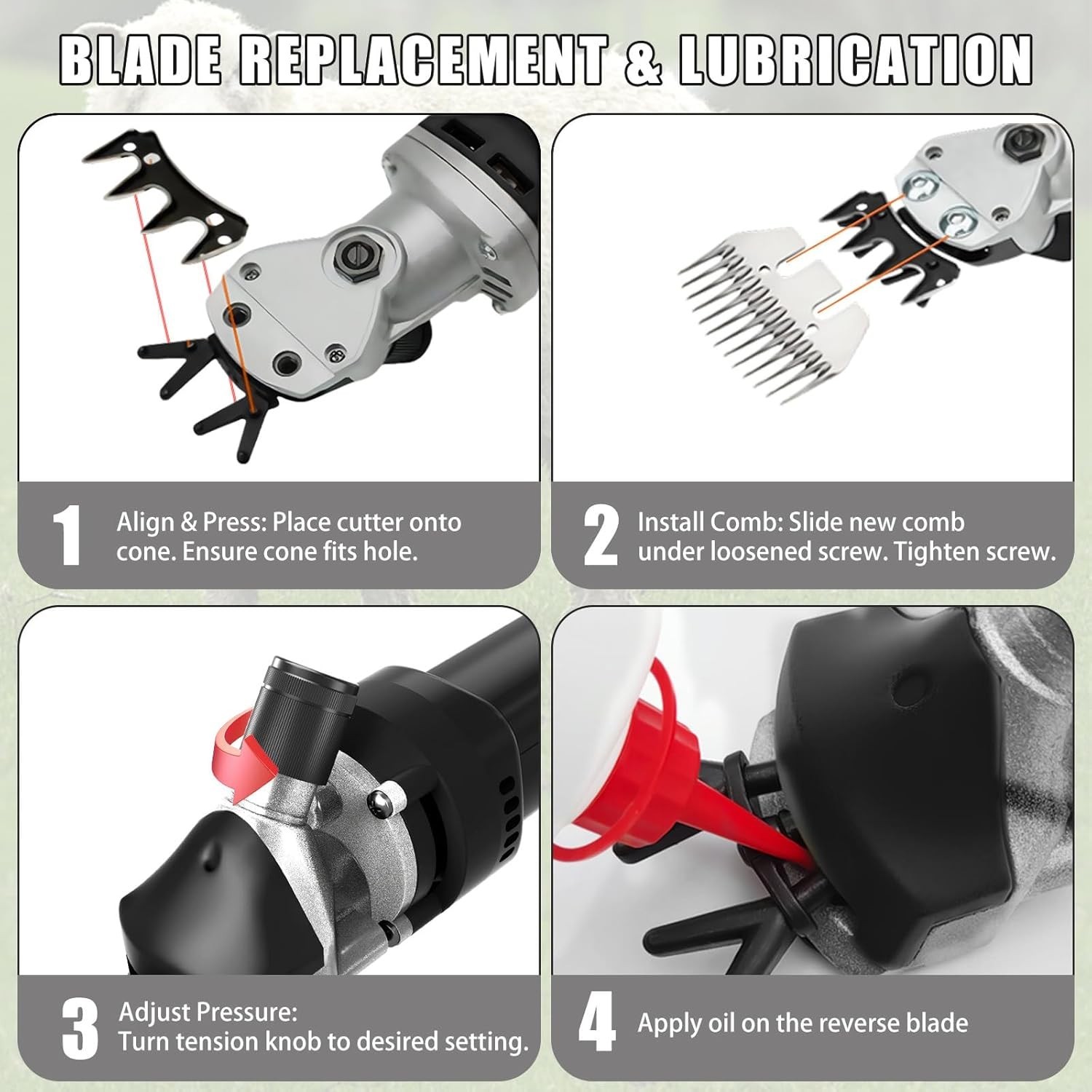 BLADE REPLACEMENT & LUBRICATION

1 Align & Press: Place cutter onto cone. Ensure cone fits hole.

2 Install Comb: Slide new comb under loosened screw. Tighten screw.

3 Adjust Pressure: Turn tension knob to desired setting.

4 Apply oil on the reverse blade