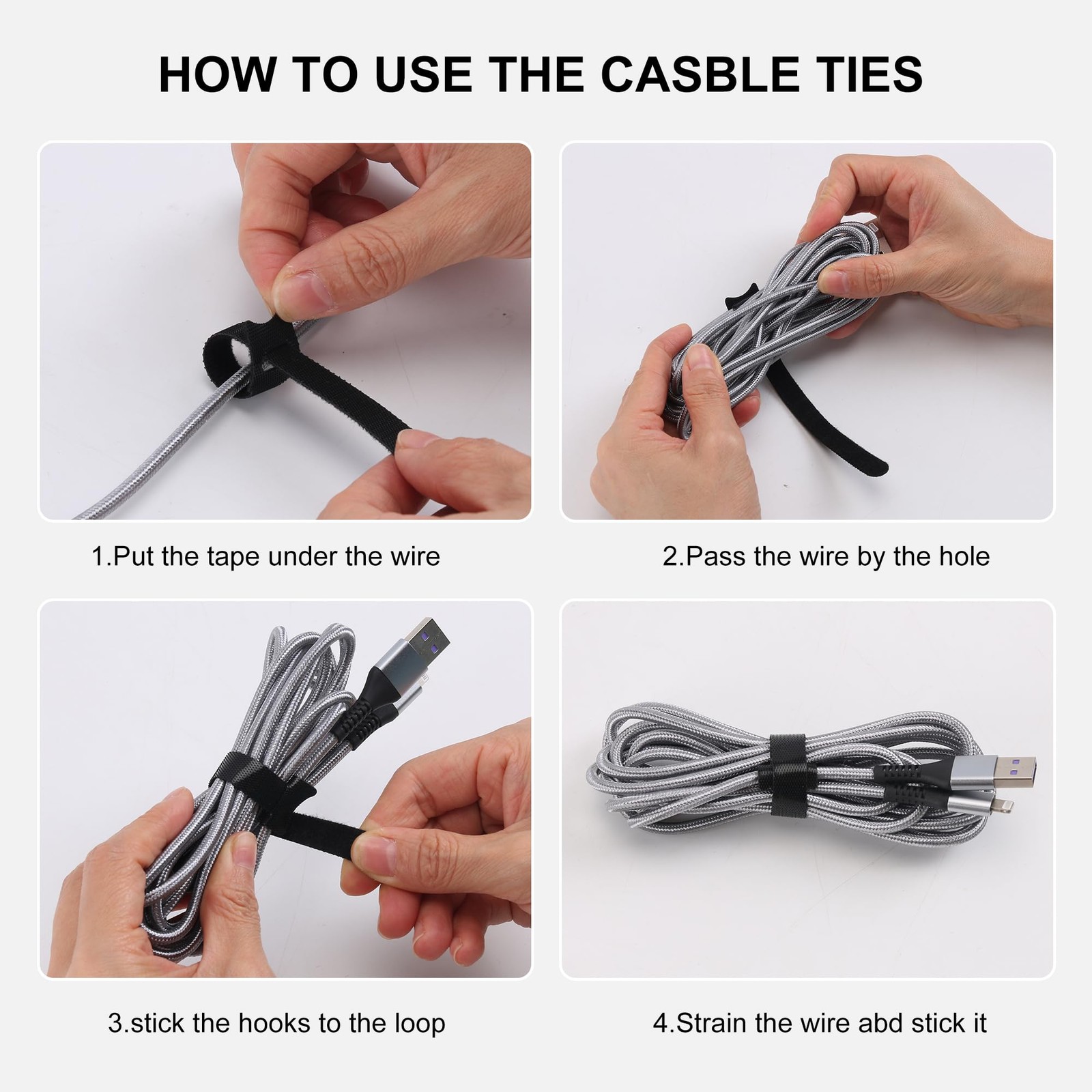 HOW TO USE THE CASBLE TIES

1.Put the tape under the wire

2.Pass the wire by the hole

3.stick the hooks to the loop

4.Strain the wire abd stick it