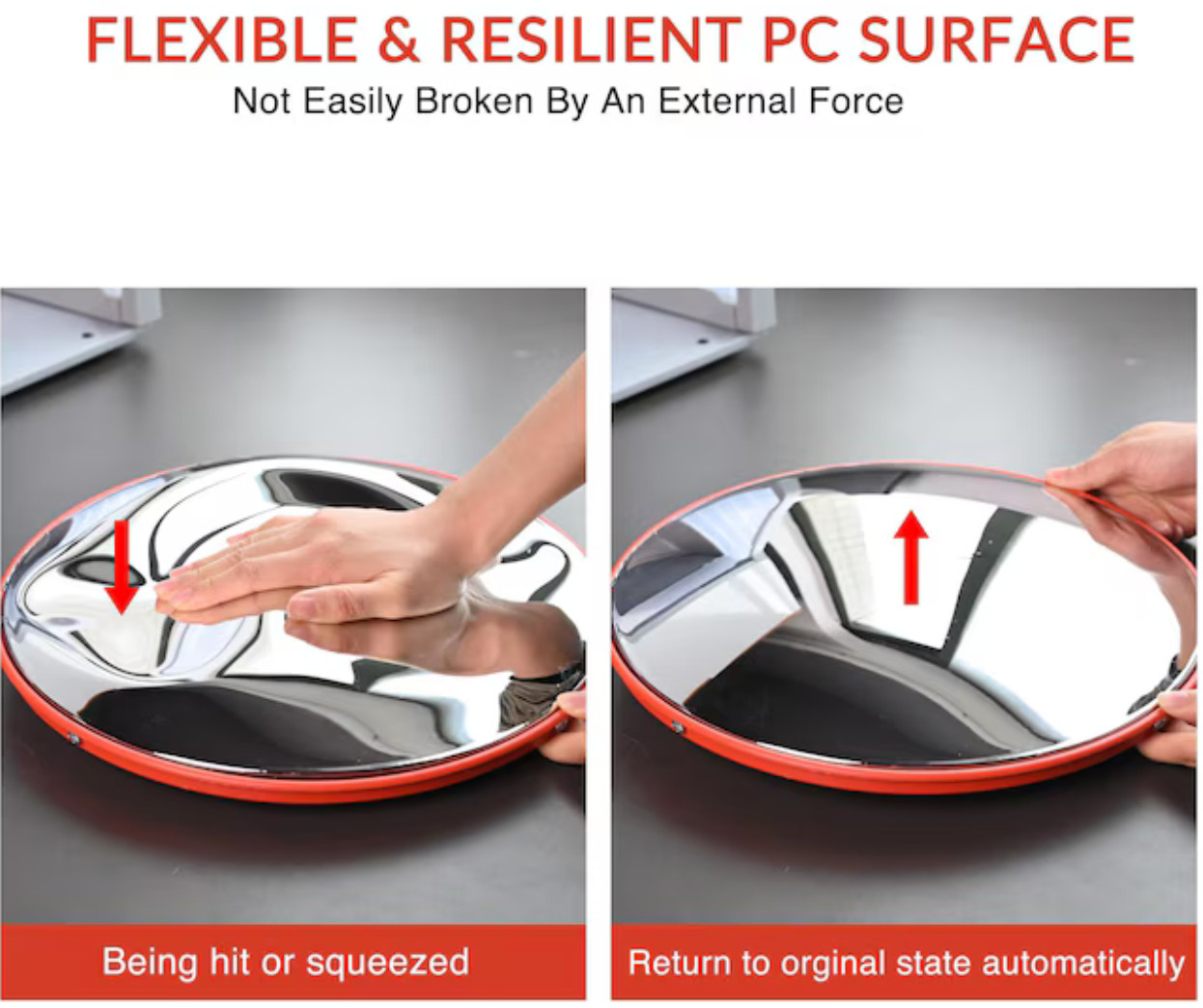 FLEXIBLE & RESILIENT PC SURFACE

Not Easily Broken By An External Force

Being hit or squeezed

Return to orginal state automatically