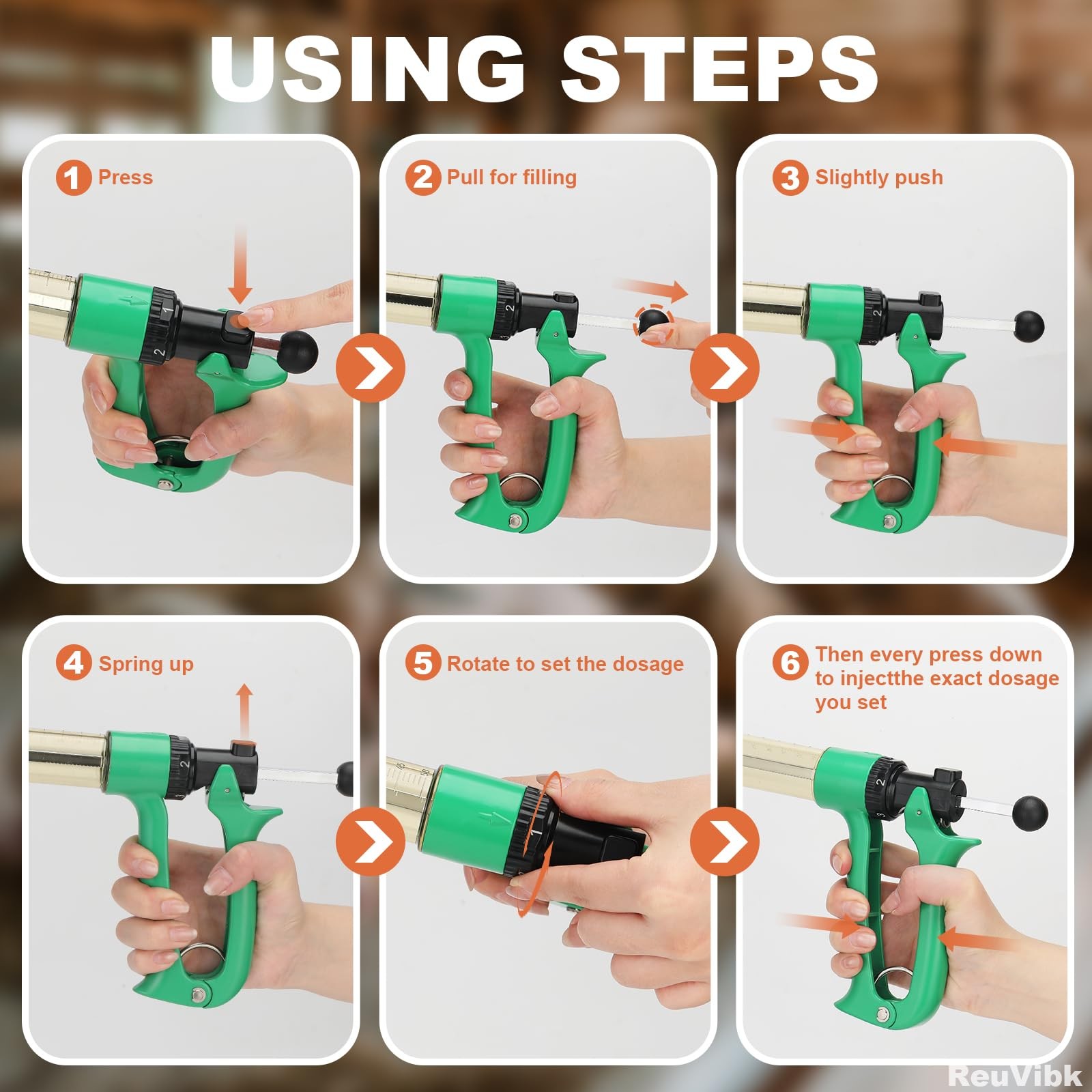 USING STEPS

1 Press

2 Pull for filling

3 Slightly push

4 Spring up

5 Rotate to set the dosage

6 Then every press down to injectthe exact dosage you set

ReuVibk