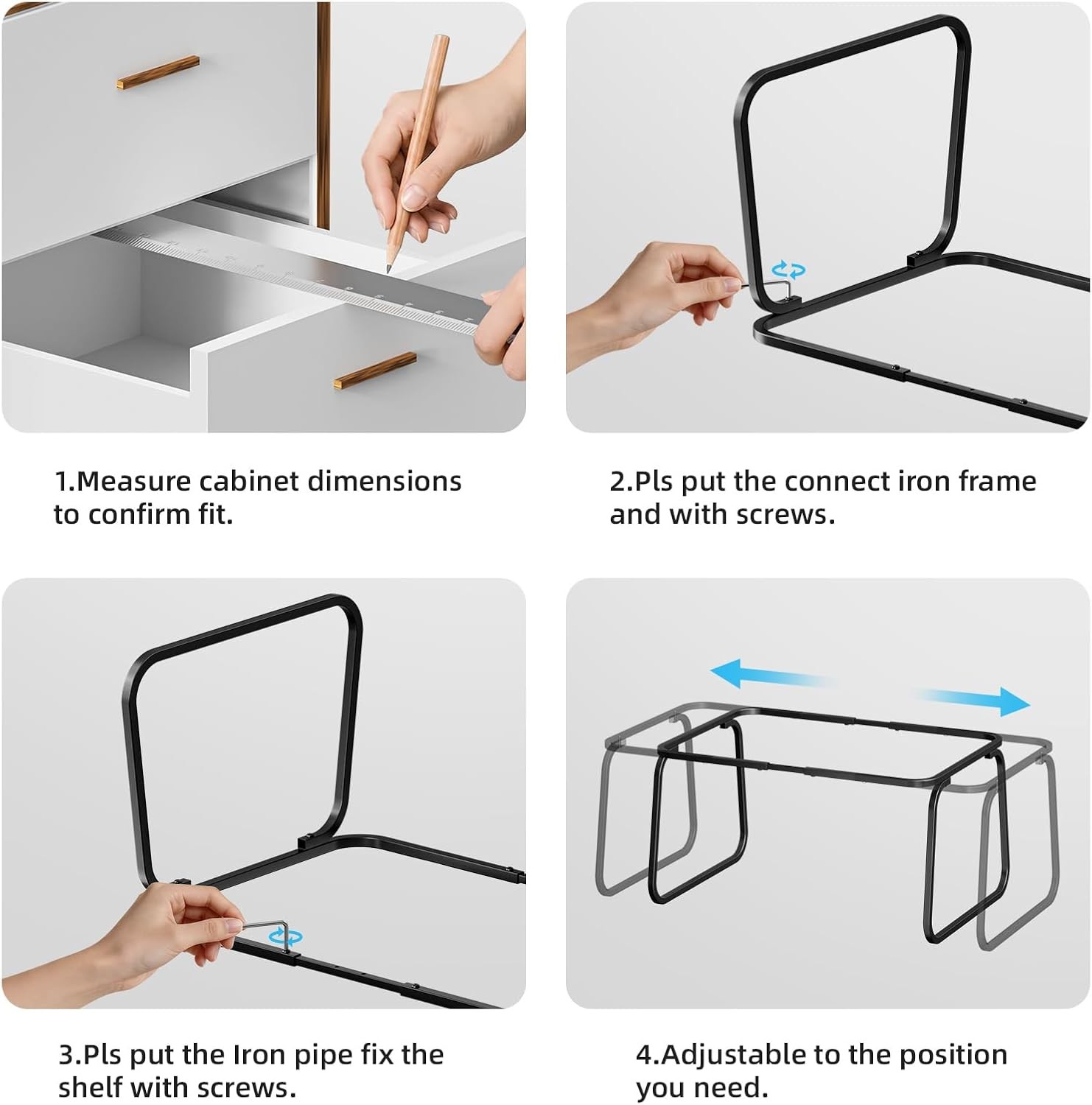 1.Measure cabinet dimensions to confirm fit.

2.Pls put the connect iron frame and with screws.

3.Pls put the Iron pipe fix the shelf with screws.

4.Adjustable to the position you need.