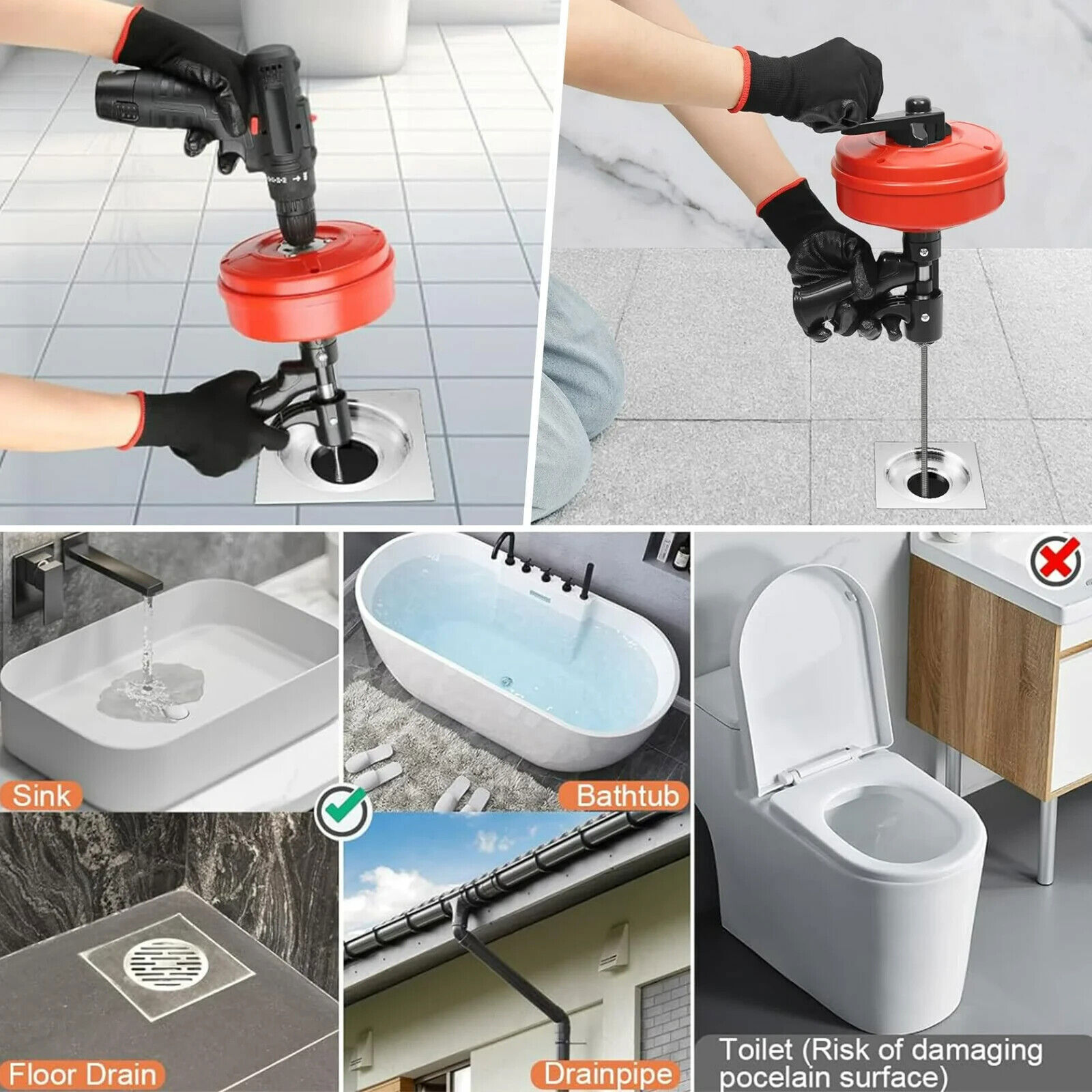 Sink

Bathtub

Floor Drain

Drainpipe

Toilet (Risk of damaging pocelain surface)