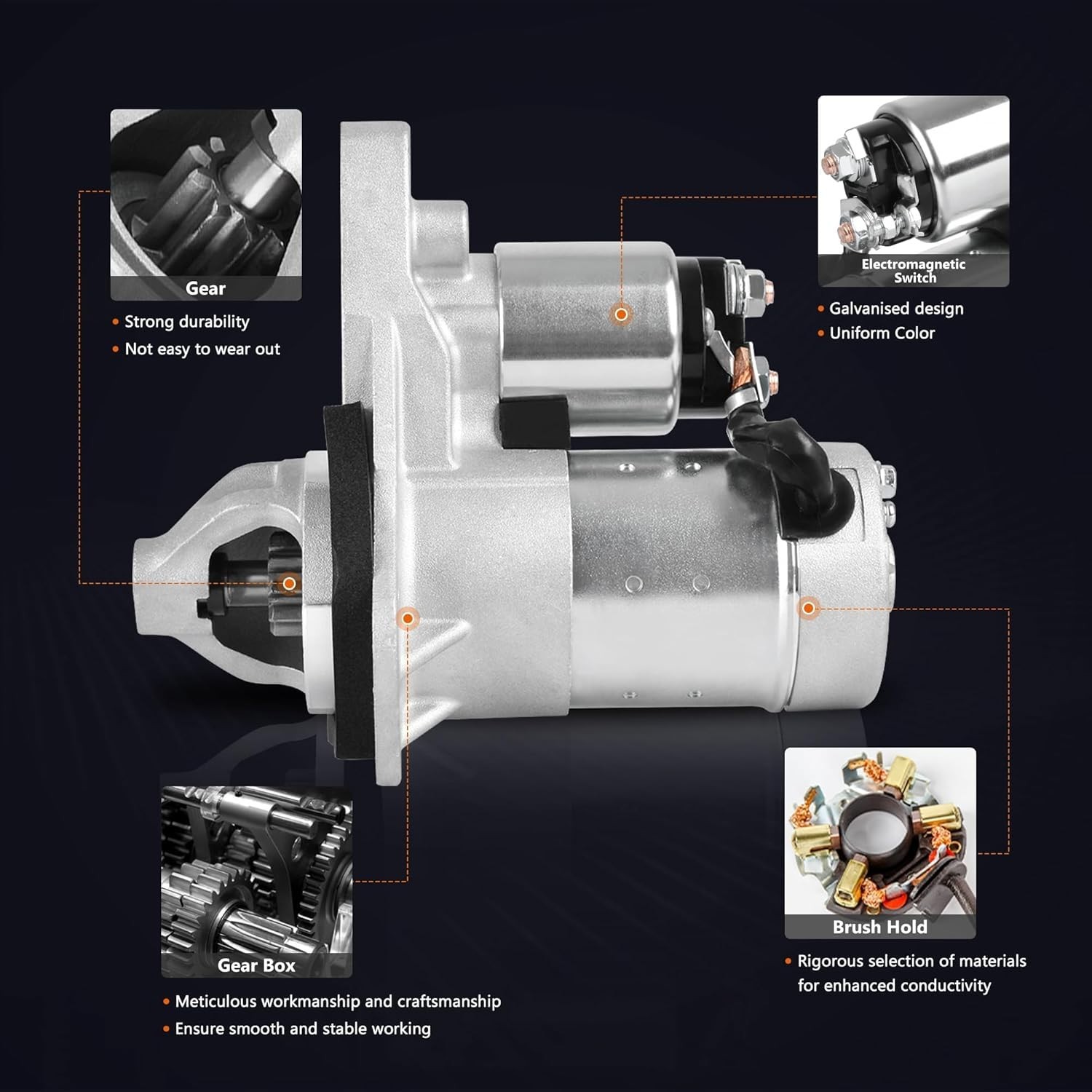 Gear

• Strong durability
• Not easy to wear out

Electromagnetic Switch

• Galvanised design
• Uniform Color

Gear Box

• Meticulous workmanship and craftsmanship
• Ensure smooth and stable working

Brush Hold

• Rigorous selection of materials for enhanced conductivity