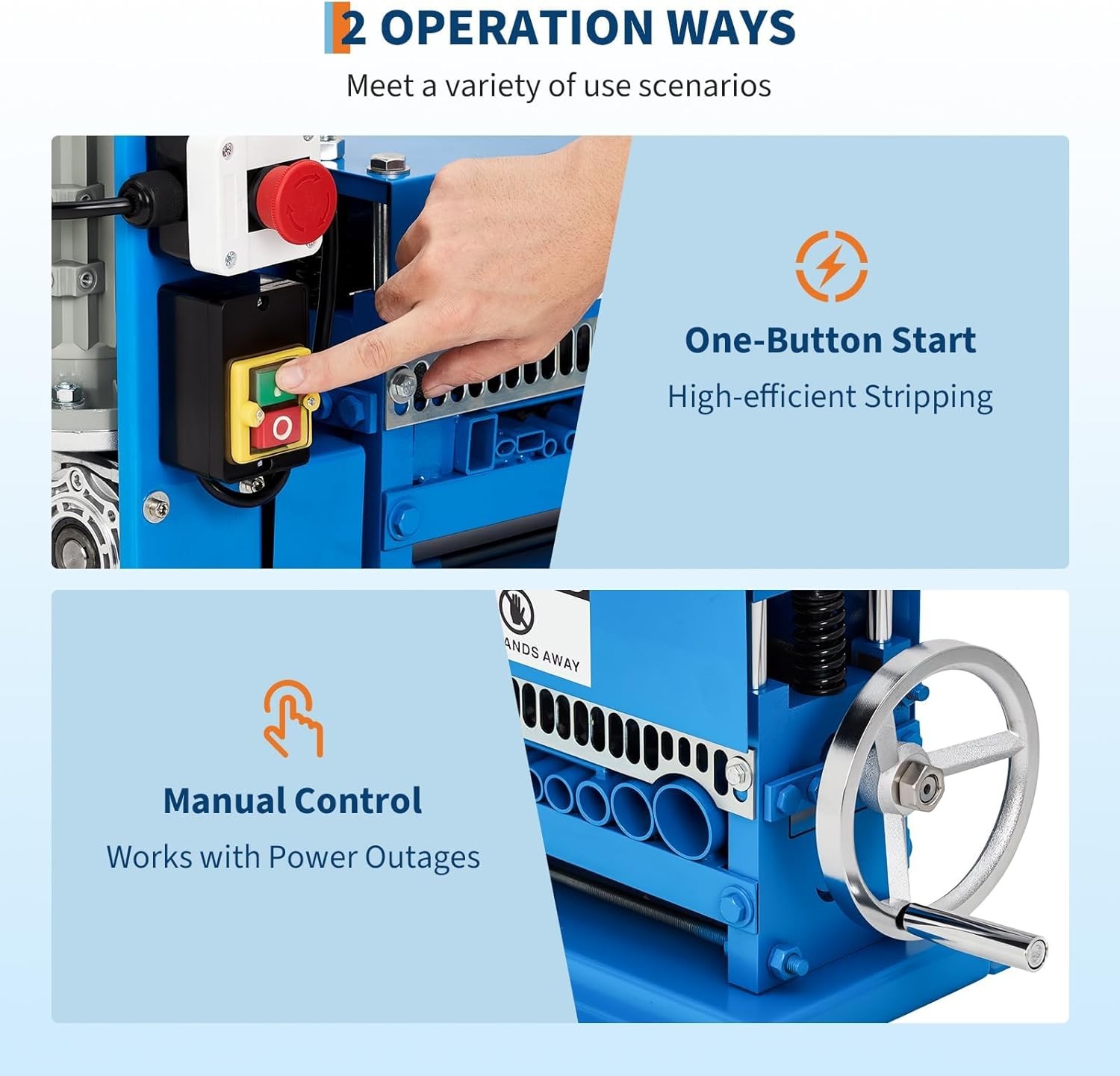 2 OPERATION WAYS

Meet a variety of use scenarios

O

One-Button Start

High-efficient Stripping

ANDS AWAY

Manual Control

Works with Power Outages