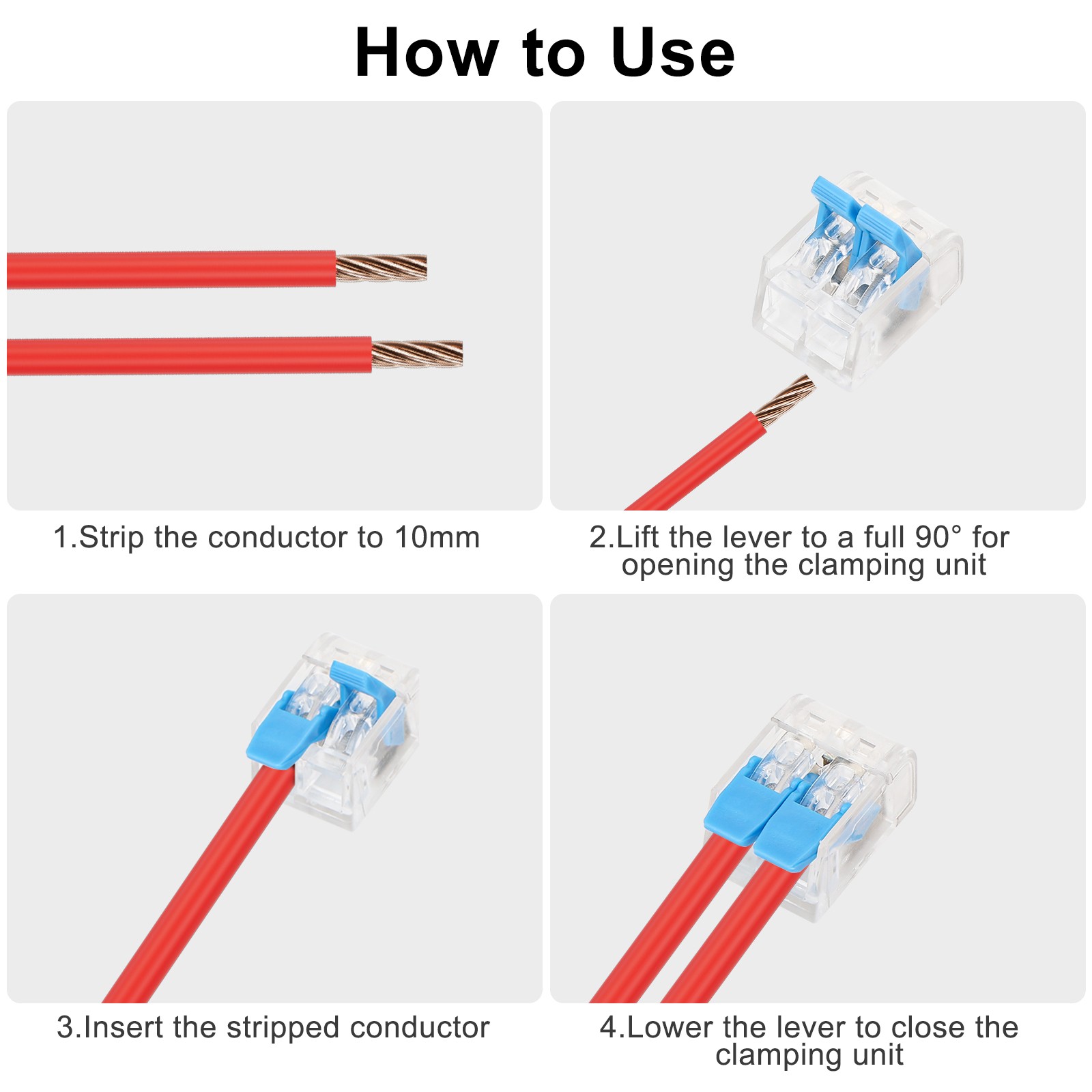 How to Use

1.Strip the conductor to 10mm

2.Lift the lever to a full 90° for opening the clamping unit

3.Insert the stripped conductor

4.Lower the lever to close the clamping unit