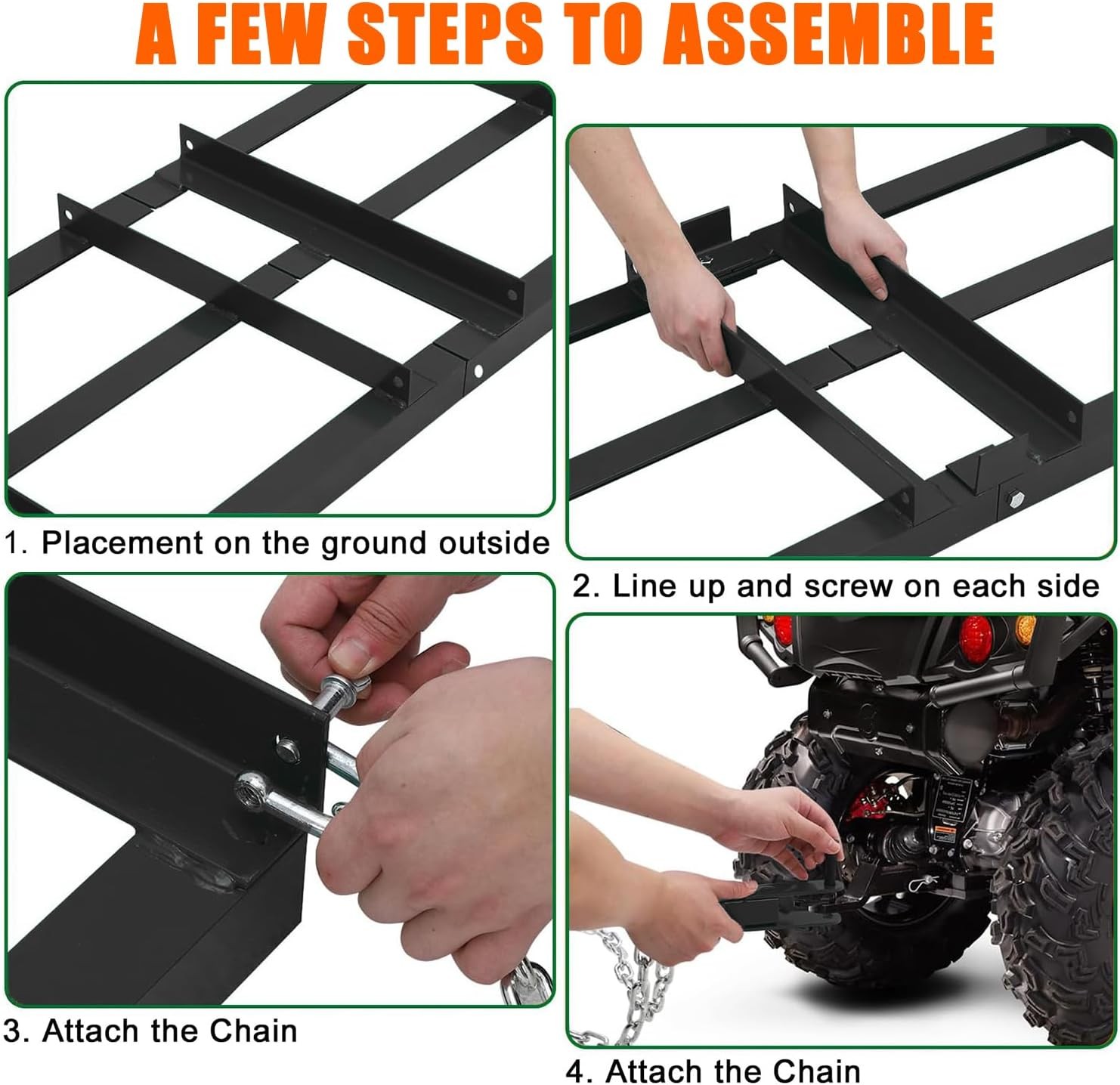 A FEW STEPS TO ASSEMBLE

1. Placement on the ground outside

2. Line up and screw on each side

3. Attach the Chain

4. Attach the Chain