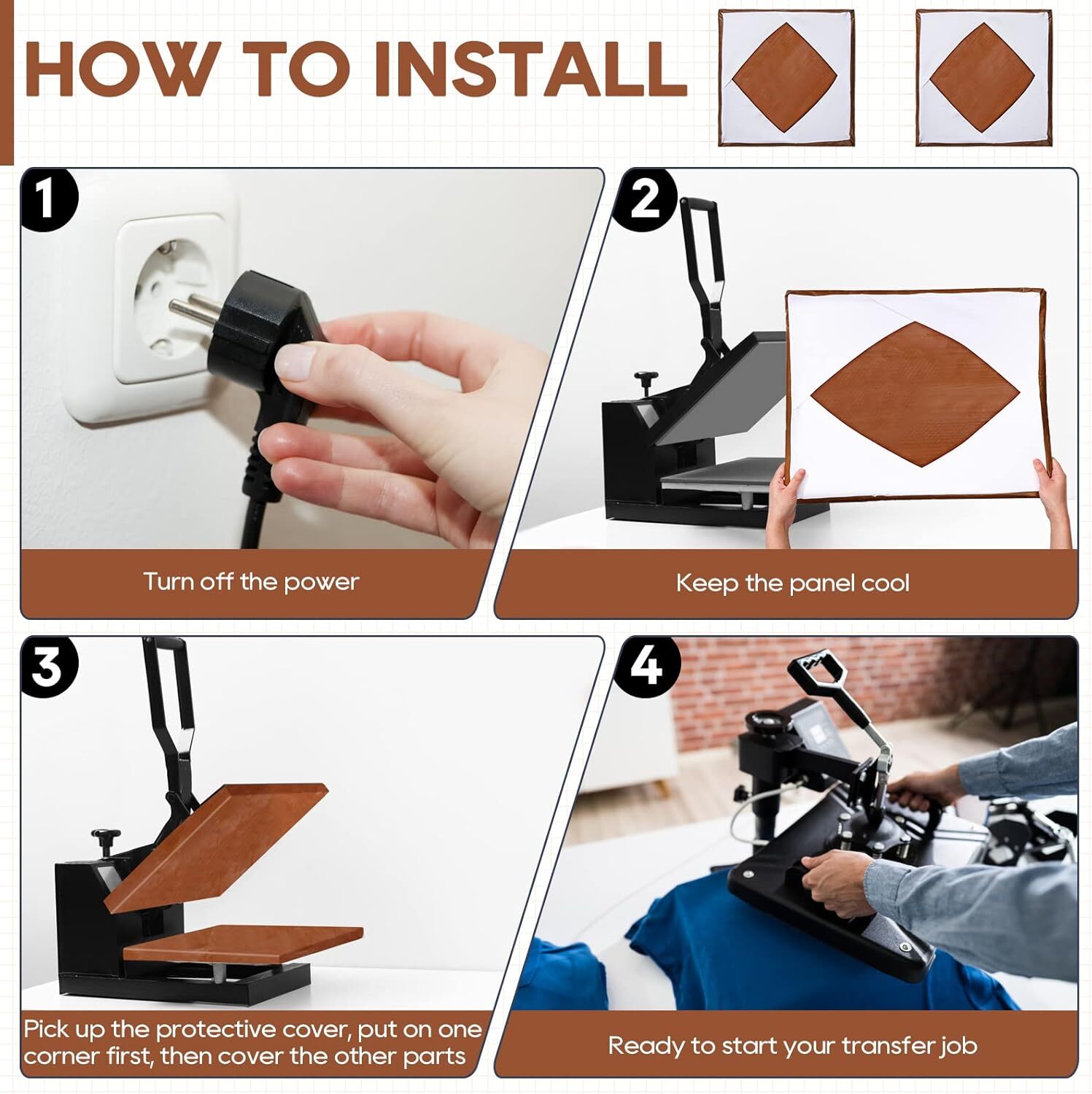 HOW TO INSTALL

1

Turn off the power

2

Keep the panel cool

3

Pick up the protective cover, put on one corner first, then cover the other parts

4

Ready to start your transfer job