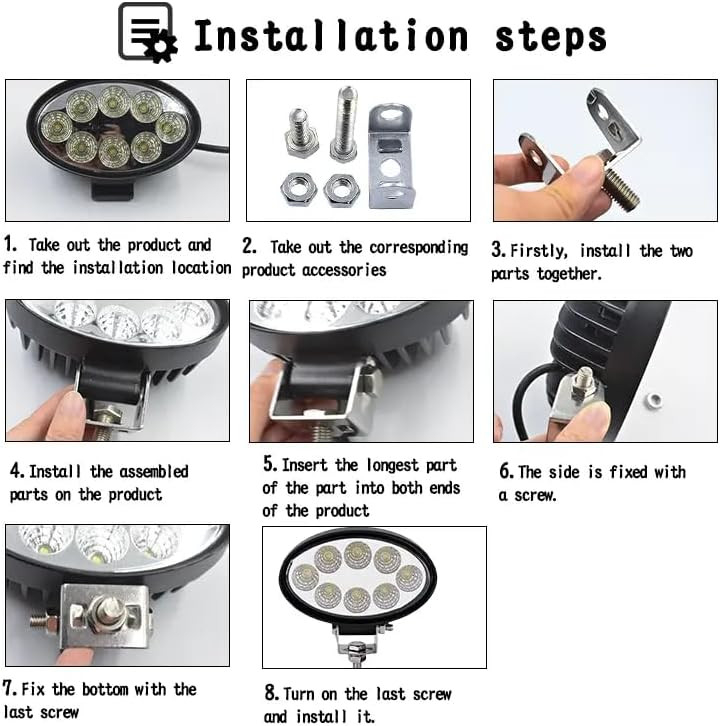 Installation steps

1. Take out the product and find the installation location

2. Take out the corresponding product accessories

3. Firstly, install the two parts together.

4. Install the assembled parts on the product

5. Insert the longest part of the part into both ends of the product

6. The side is fixed with a screw.

7. Fix the bottom with the last screw

8. Turn on the last screw and install it.