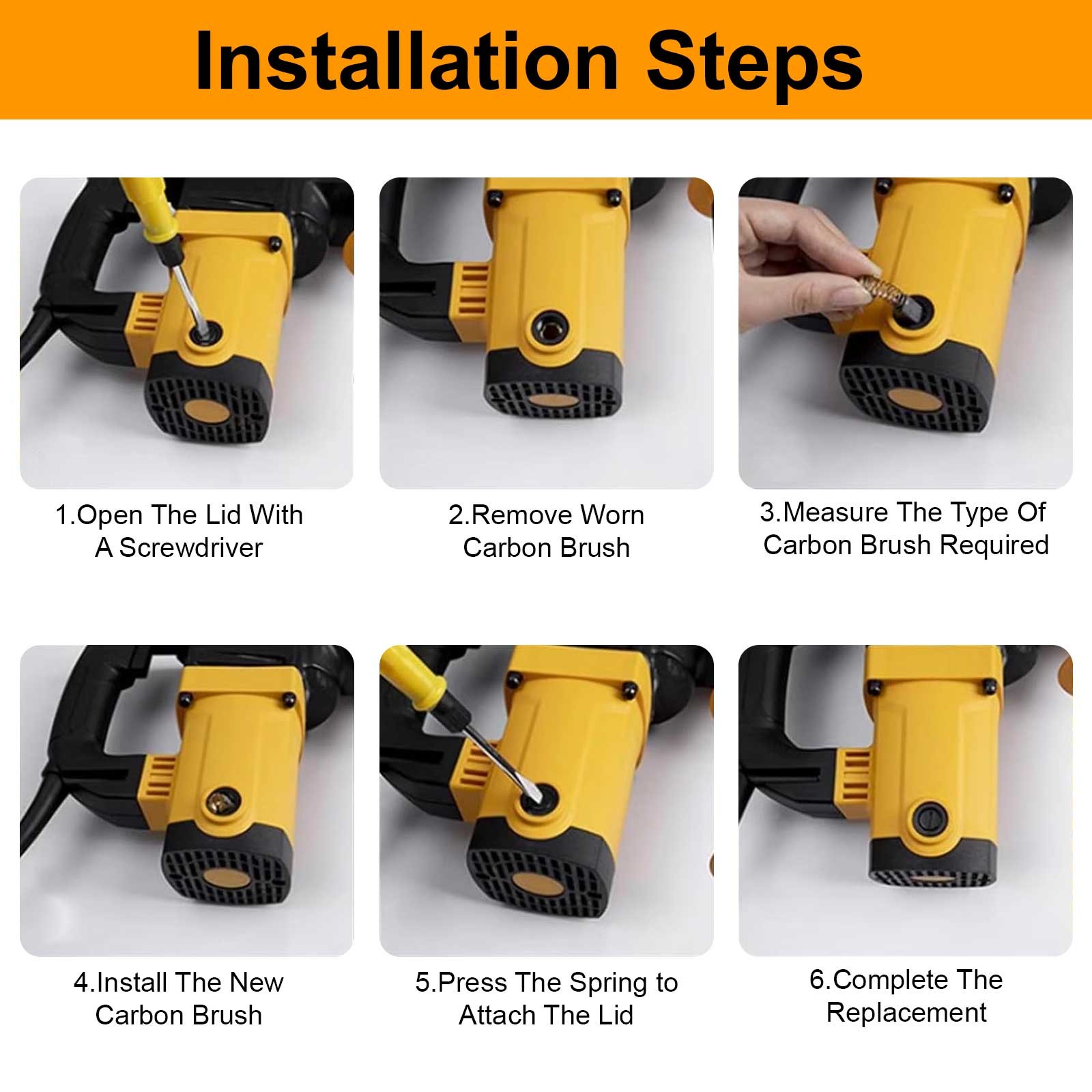 Installation Steps

1.Open The Lid With A Screwdriver

2.Remove Worn Carbon Brush

3.Measure The Type Of Carbon Brush Required

4.Install The New Carbon Brush

5.Press The Spring to Attach The Lid

6.Complete The Replacement