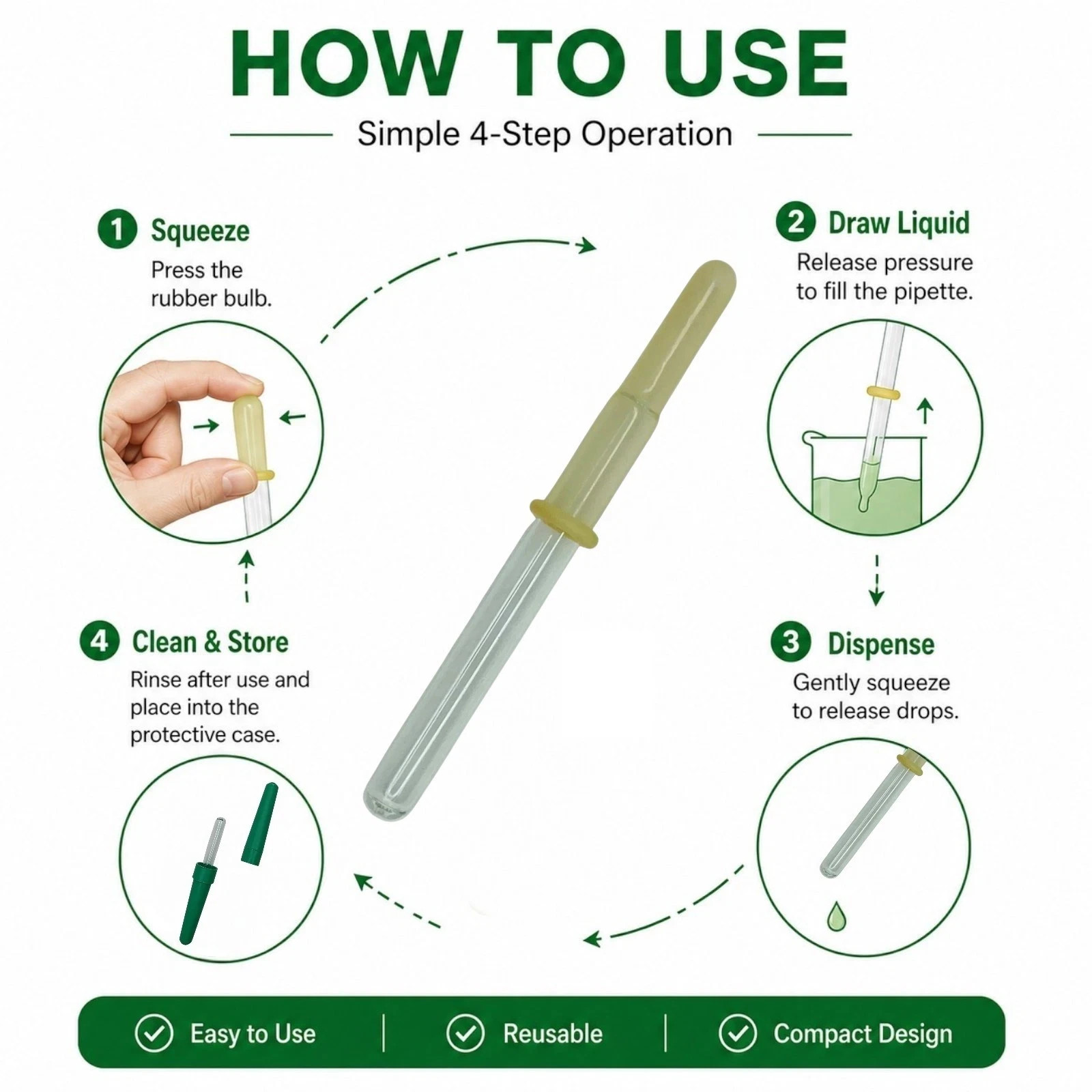 HOW TO USE

Simple 4-Step Operation

1 Squeeze
Press the rubber bulb.

2 Draw Liquid
Release pressure to fill the pipette.

3 Dispense
Gently squeeze to release drops.

4 Clean & Store
Rinse after use and place into the protective case.

Easy to Use | Reusable | Compact Design