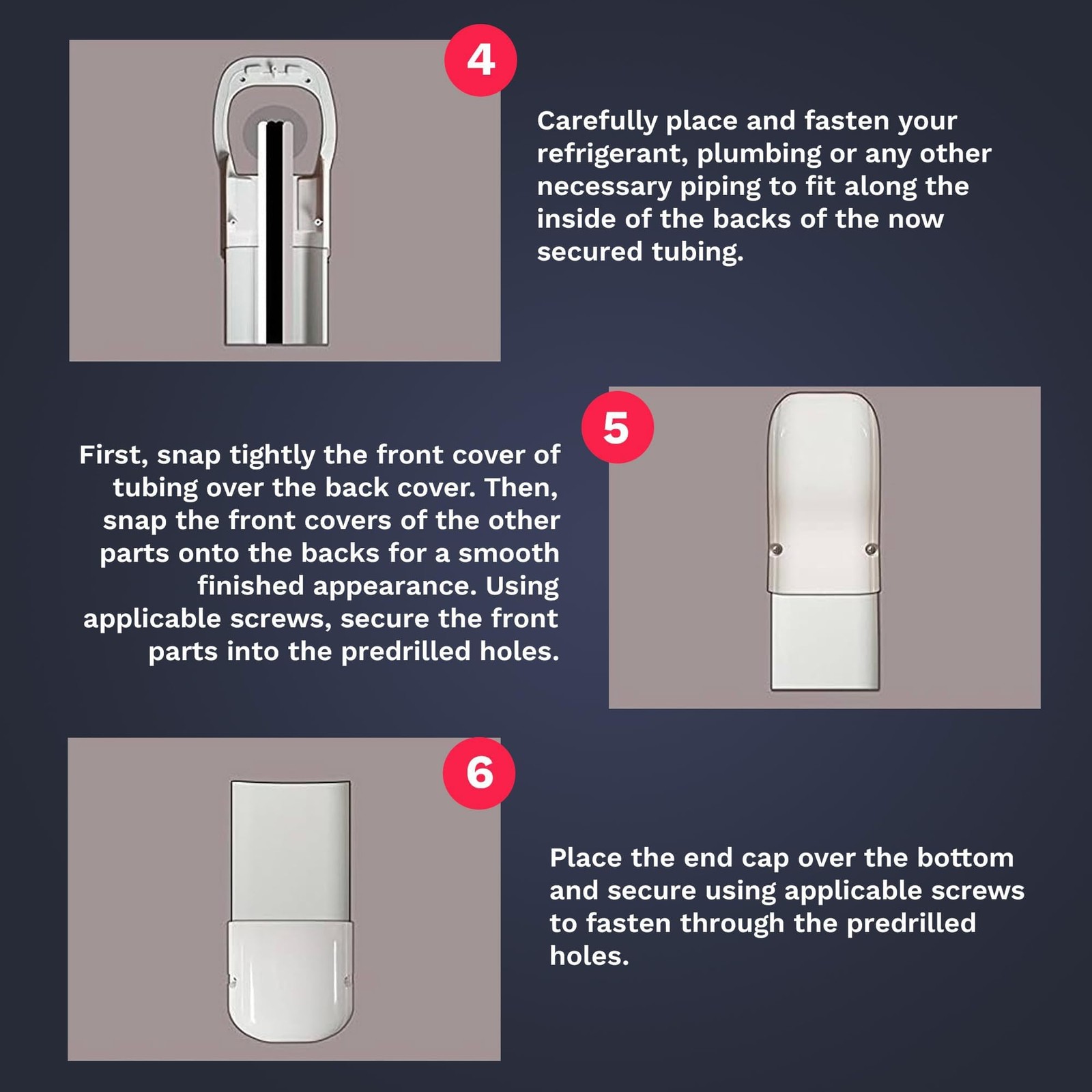 4

Carefully place and fasten your refrigerant, plumbing or any other necessary piping to fit along the inside of the backs of the now secured tubing.

5

First, snap tightly the front cover of tubing over the back cover. Then, snap the front covers of the other parts onto the backs for a smooth finished appearance. Using applicable screws, secure the front parts into the predrilled holes.

6

Place the end cap over the bottom and secure using applicable screws to fasten through the predrilled holes.