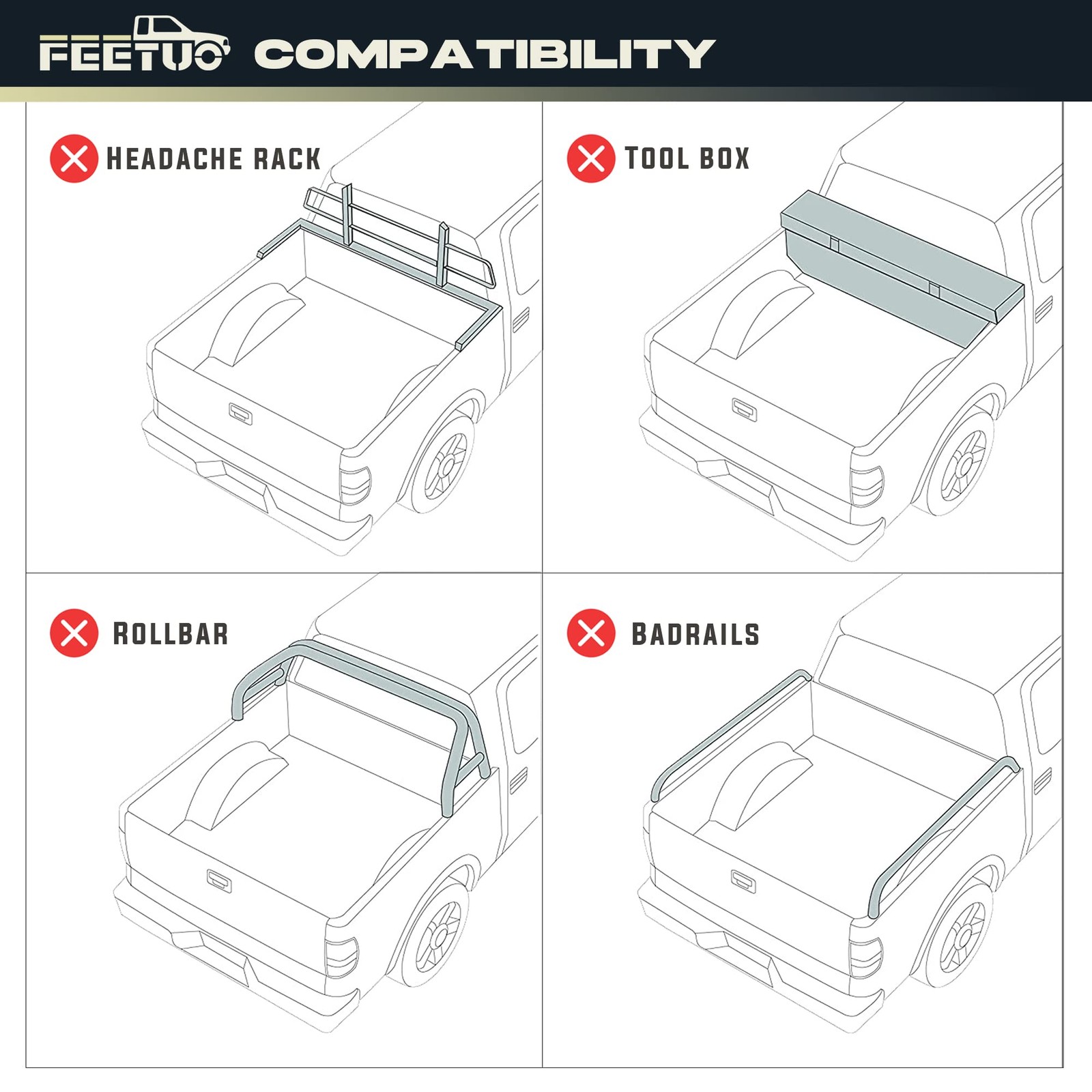 FEETUO COMPATIBILITY

HEADACHE RACK

TOOL BOX

ROLLBAR

BADRAILS