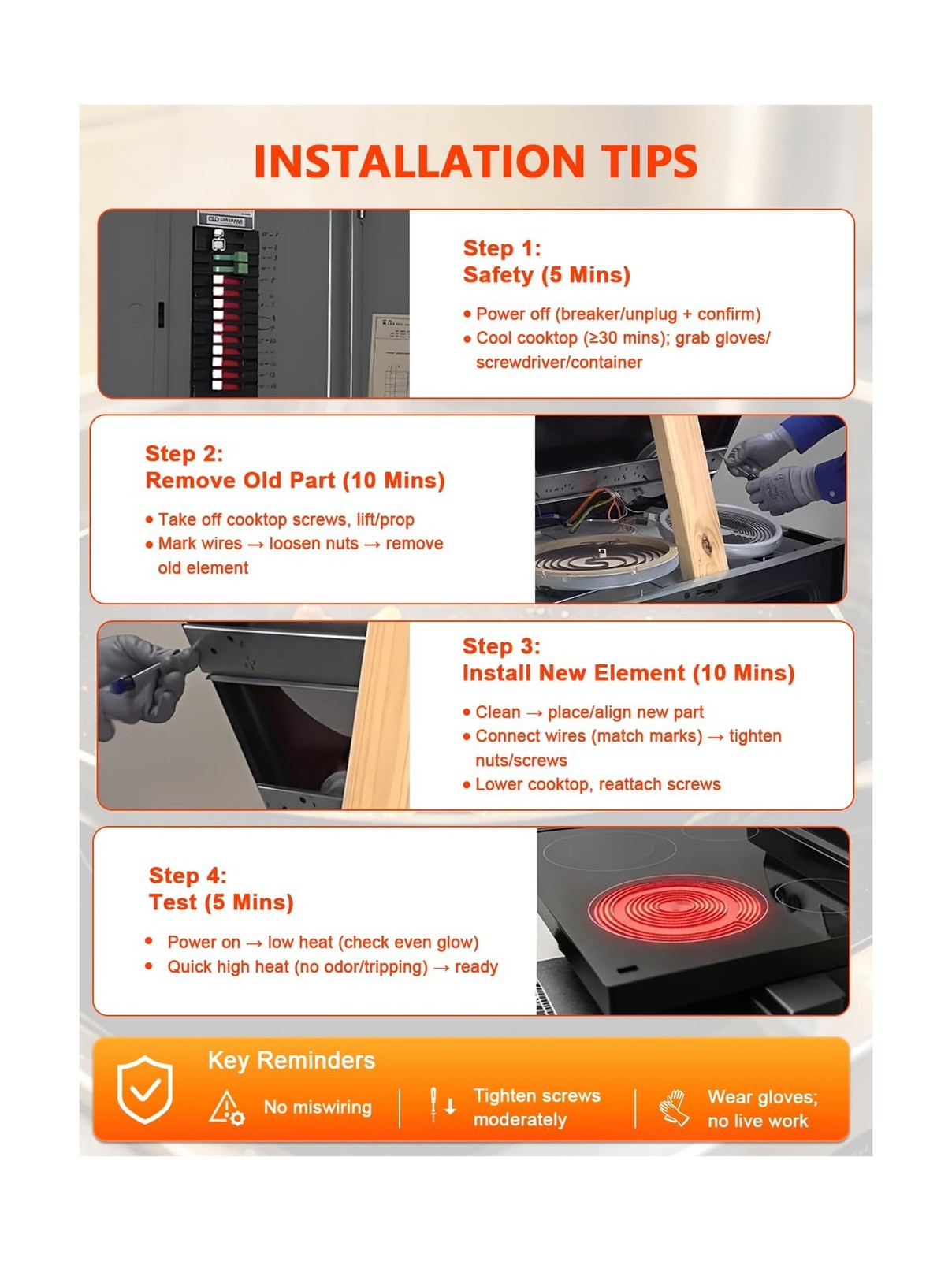 INSTALLATION TIPS

Step 1:
Safety (5 Mins)

• Power off (breaker/unplug + confirm)
• Cool cooktop (≥30 mins); grab gloves/ screwdriver/container

Step 2:
Remove Old Part (10 Mins)

• Take off cooktop screws, lift/prop
• Mark wires → loosen nuts → remove old element

Step 3:
Install New Element (10 Mins)

• Clean → place/align new part
• Connect wires (match marks) → tighten nuts/screws
• Lower cooktop, reattach screws

Step 4:
Test (5 Mins)

• Power on → low heat (check even glow)
• Quick high heat (no odor/tripping) → ready

Key Reminders

No miswiring

Tighten screws moderately

Wear gloves; no live work