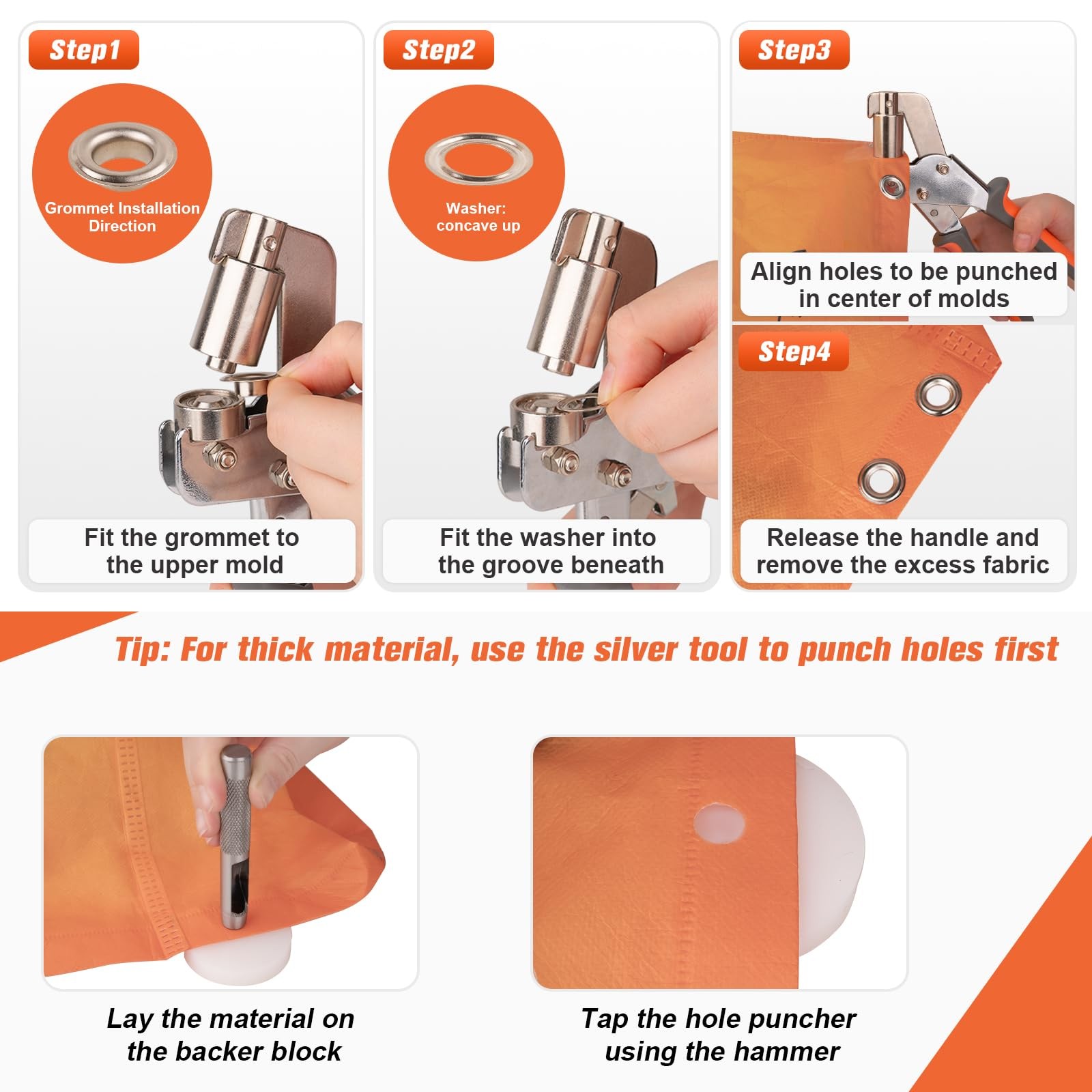 Step1

Grommet Installation Direction

Fit the grommet to the upper mold

Step2

Washer: concave up

Fit the washer into the groove beneath

Step3

Align holes to be punched in center of molds

Step4

Release the handle and remove the excess fabric

Tip: For thick material, use the silver tool to punch holes first

Lay the material on the backer block

Tap the hole puncher using the hammer