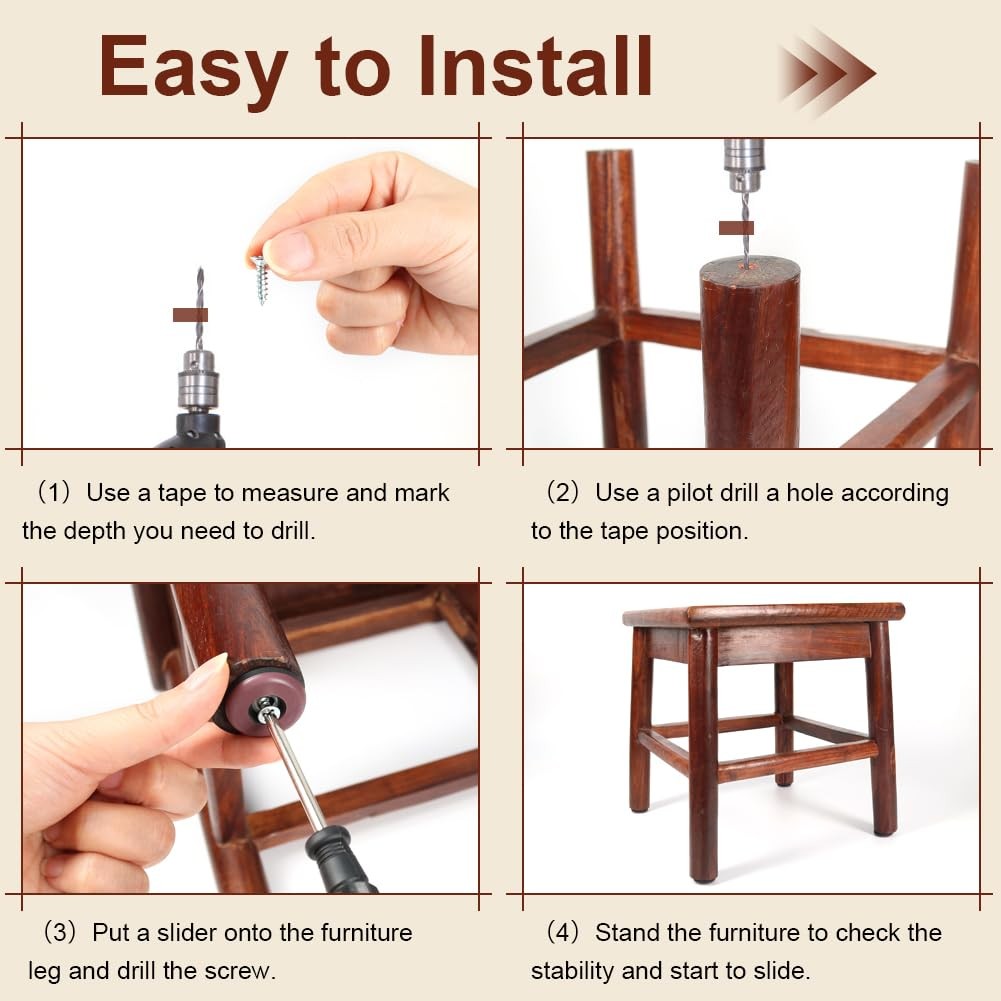 Easy to Install

（1）Use a tape to measure and mark the depth you need to drill.

（2）Use a pilot drill a hole according to the tape position.

（3）Put a slider onto the furniture leg and drill the screw.

（4）Stand the furniture to check the stability and start to slide.