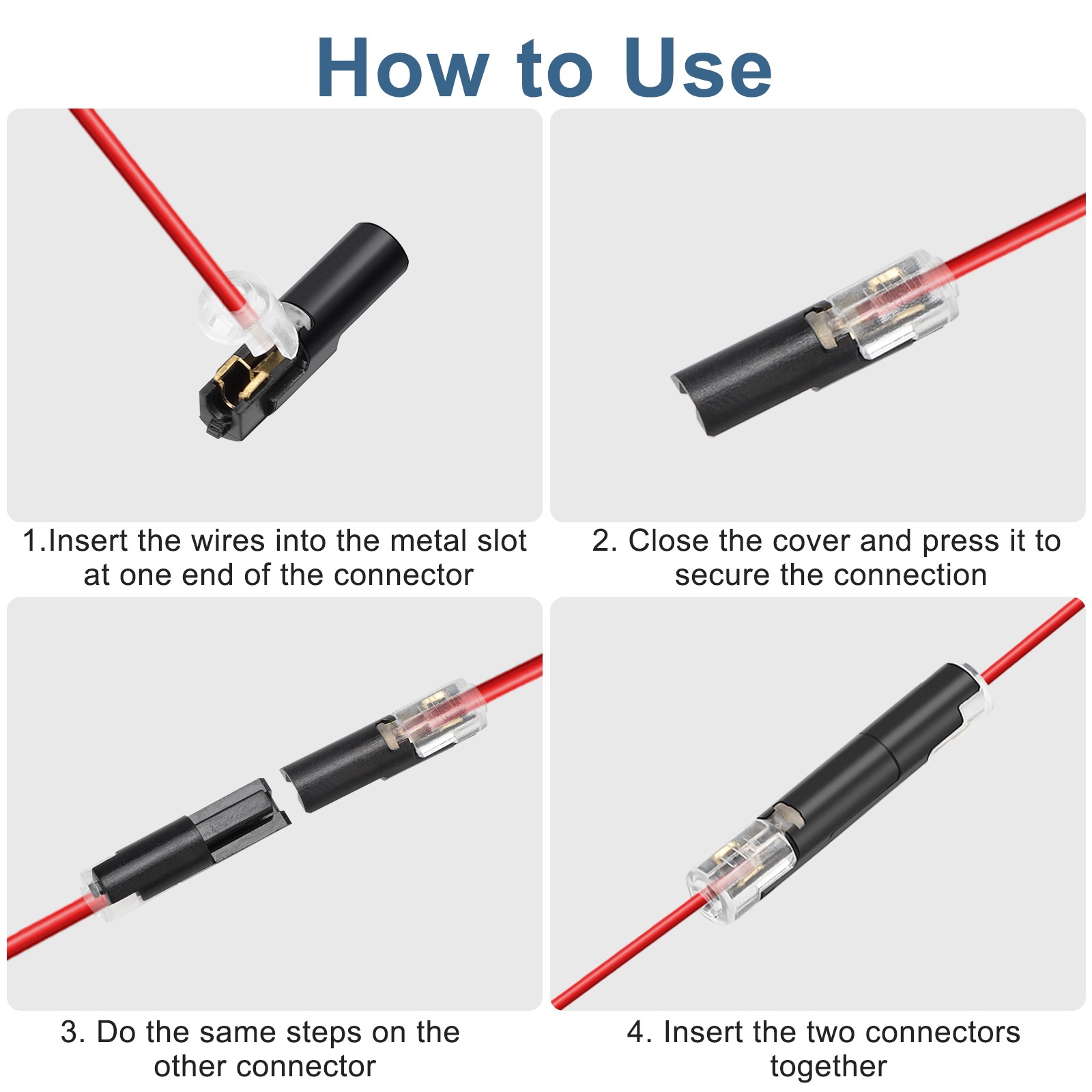 How to Use

1.Insert the wires into the metal slot at one end of the connector

2. Close the cover and press it to secure the connection

3. Do the same steps on the other connector

4. Insert the two connectors together