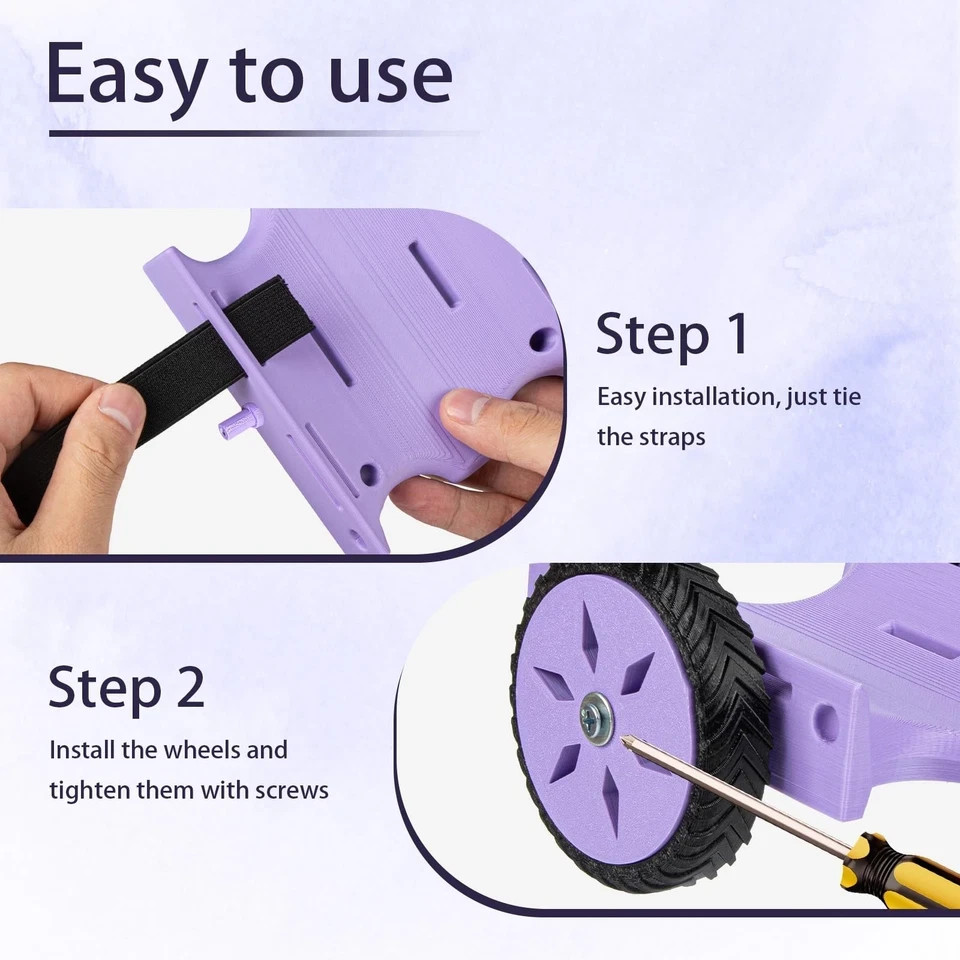 Easy to use

Step 1
Easy installation, just tie the straps

Step 2
Install the wheels and tighten them with screws