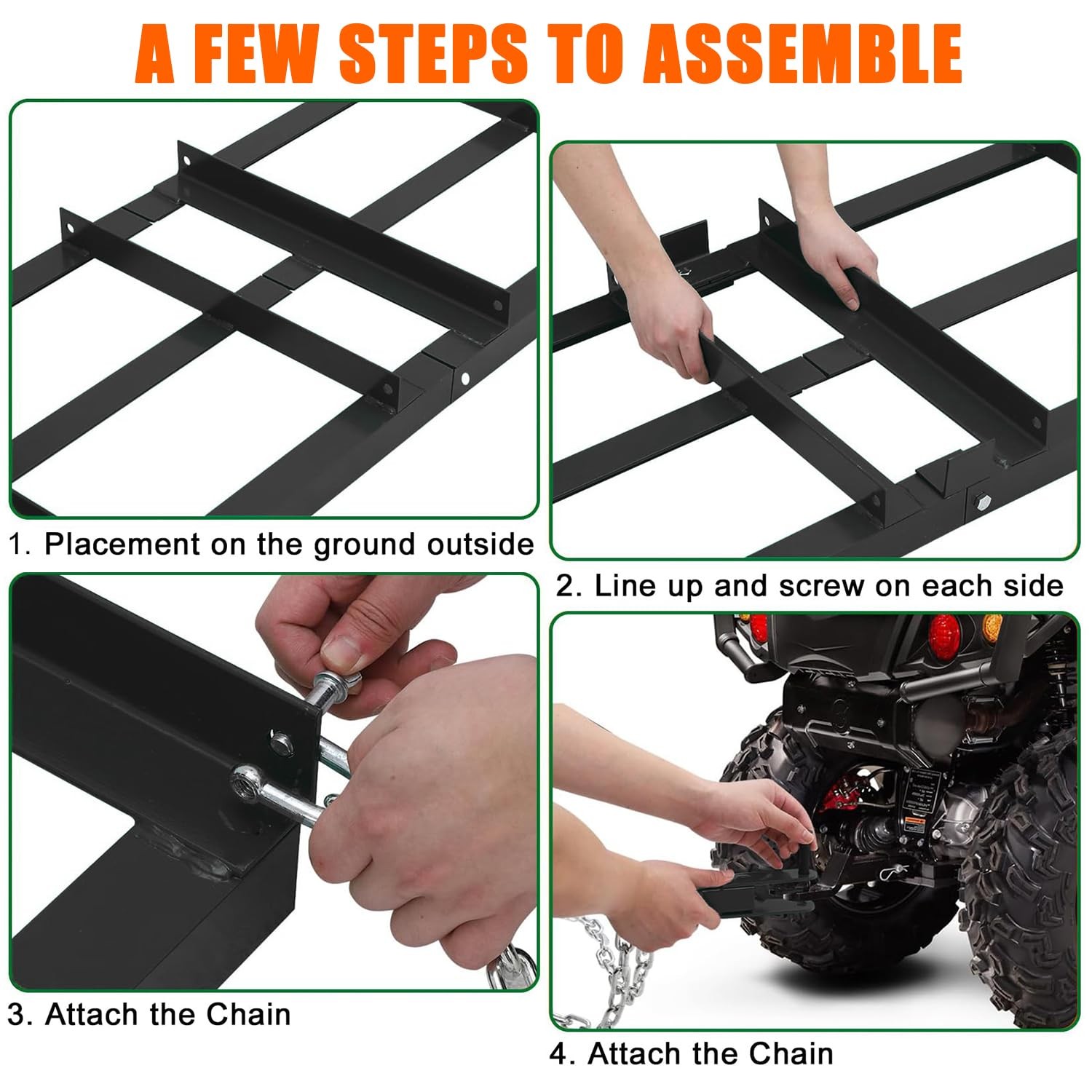 A FEW STEPS TO ASSEMBLE

1. Placement on the ground outside

2. Line up and screw on each side

3. Attach the Chain

4. Attach the Chain