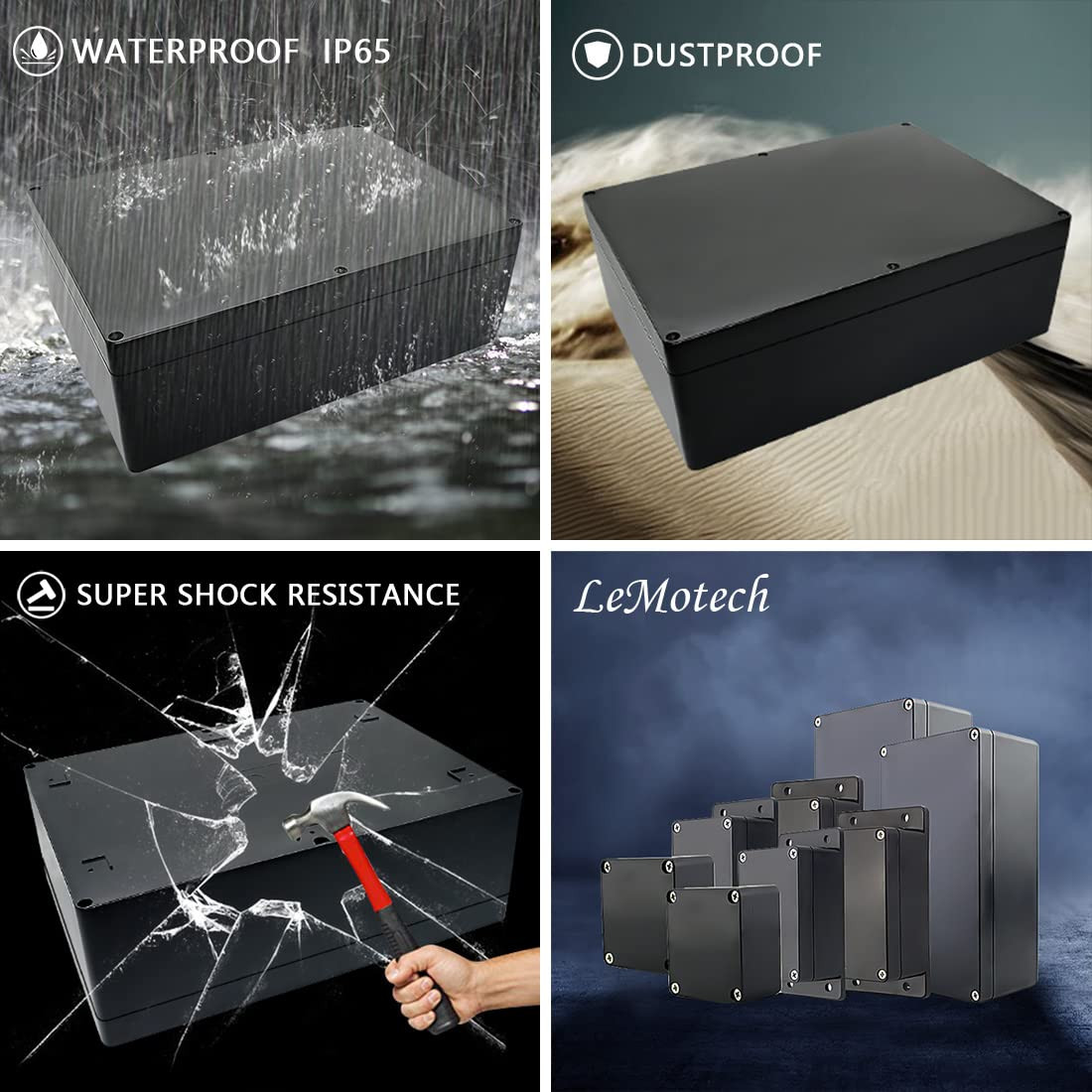 WATERPROOF IP65

DUSTPROOF

SUPER SHOCK RESISTANCE

LeMotech