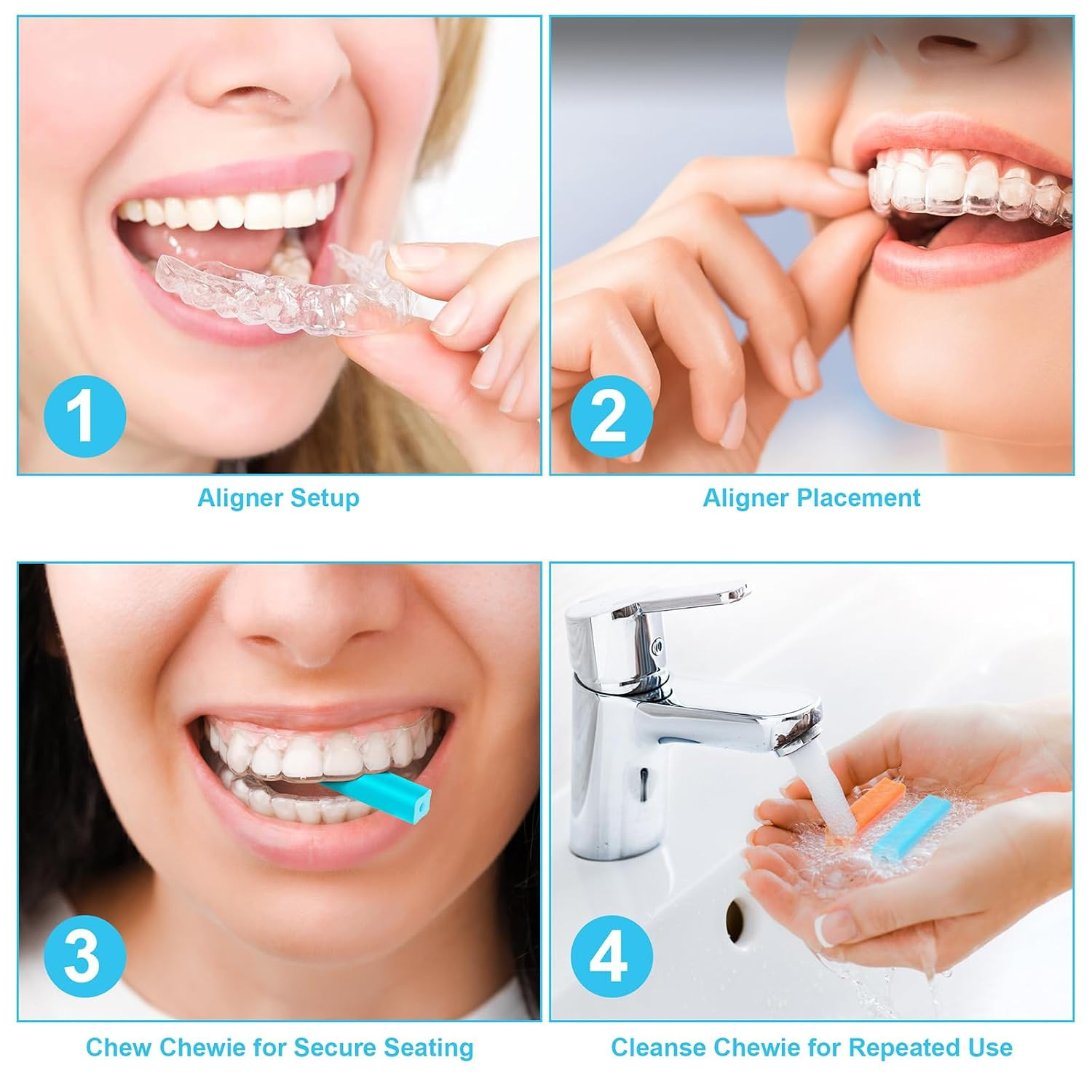 1

Aligner Setup

2

Aligner Placement

3

Chew Chewie for Secure Seating

4

Cleanse Chewie for Repeated Use