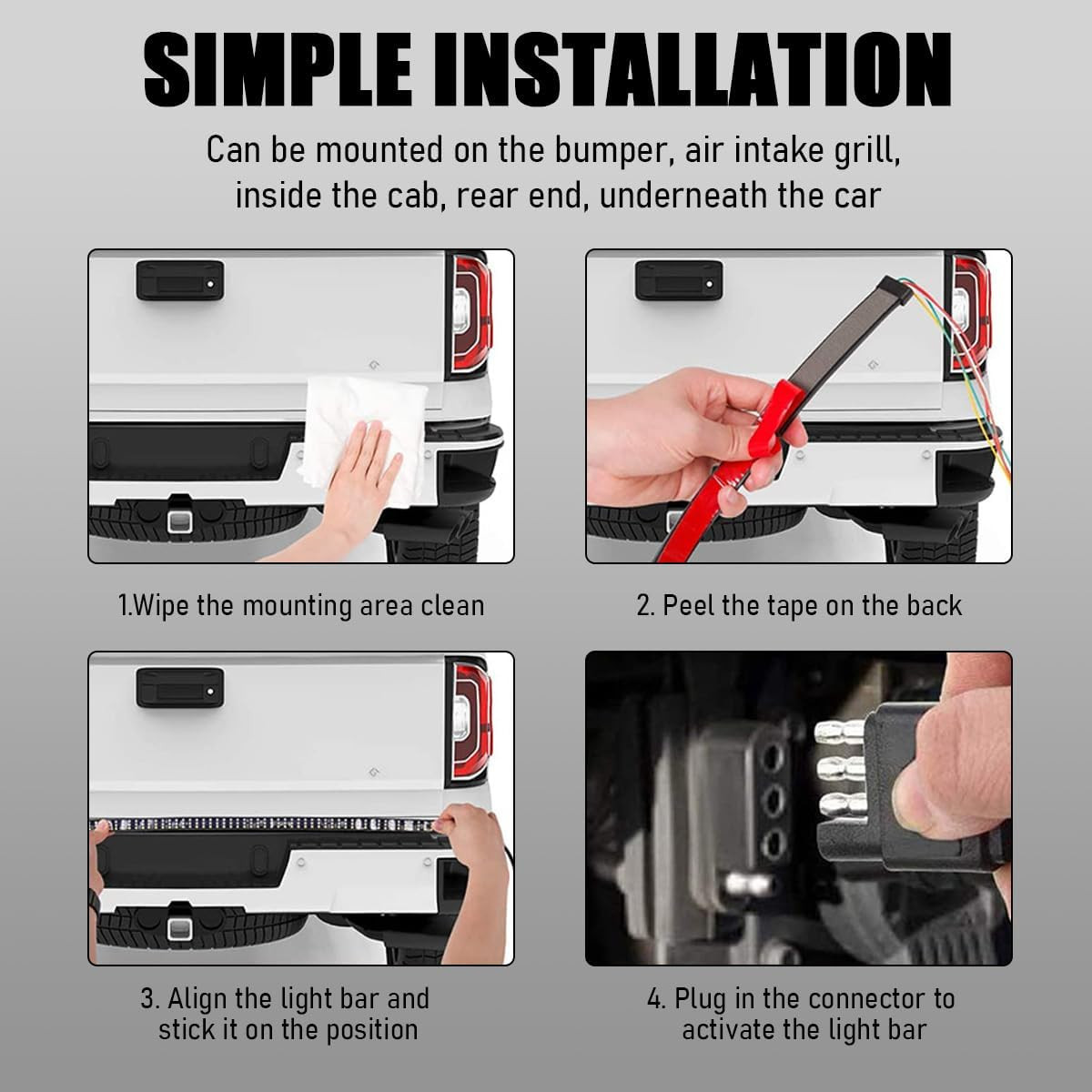 SIMPLE INSTALLATION

Can be mounted on the bumper, air intake grill, inside the cab, rear end, underneath the car

1.Wipe the mounting area clean

2. Peel the tape on the back

3. Align the light bar and stick it on the position

4. Plug in the connector to activate the light bar