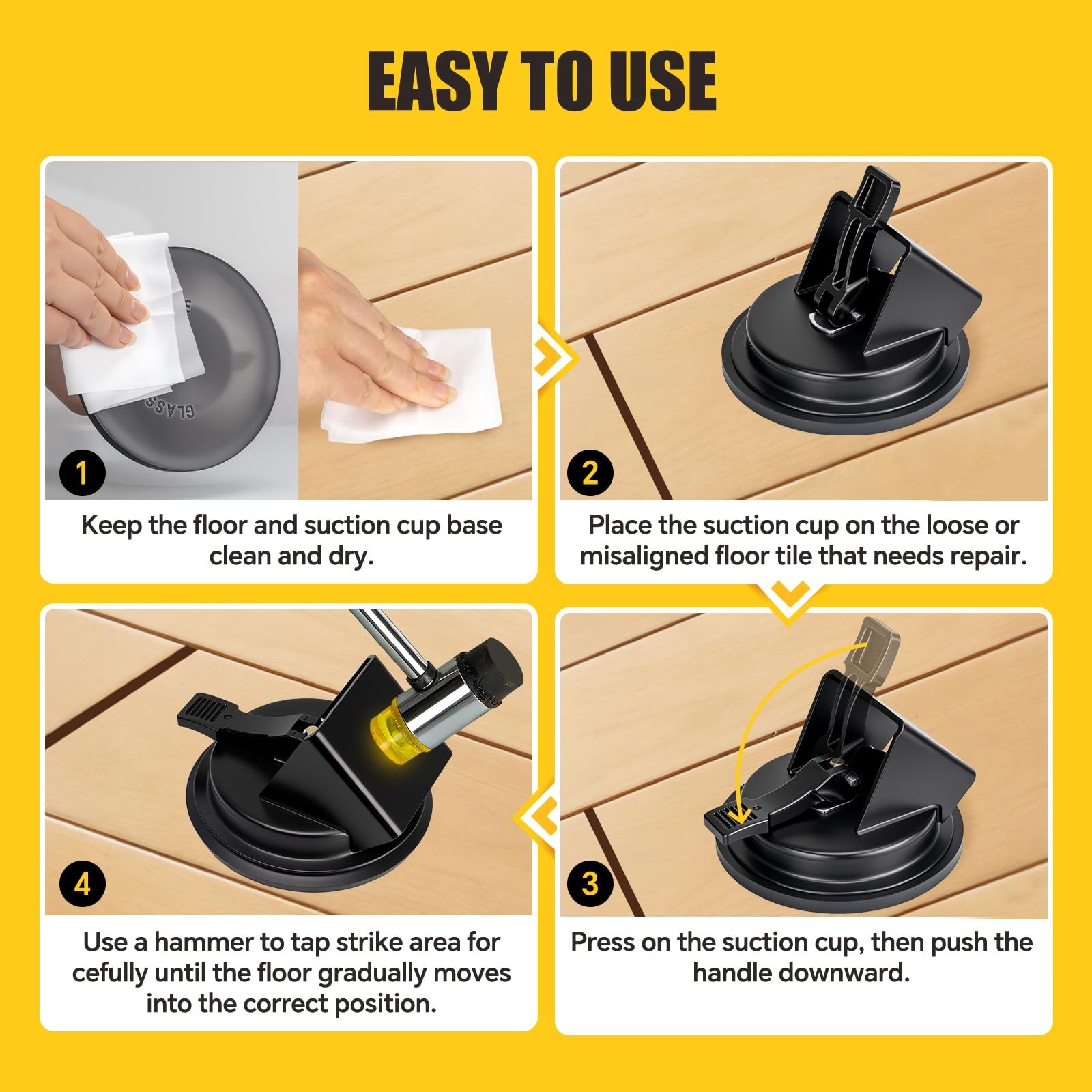 EASY TO USE

GLASS

1

Keep the floor and suction cup base clean and dry.

2

Place the suction cup on the loose or misaligned floor tile that needs repair.

4

Use a hammer to tap strike area for cefully until the floor gradually moves into the correct position.

3

Press on the suction cup, then push the handle downward.