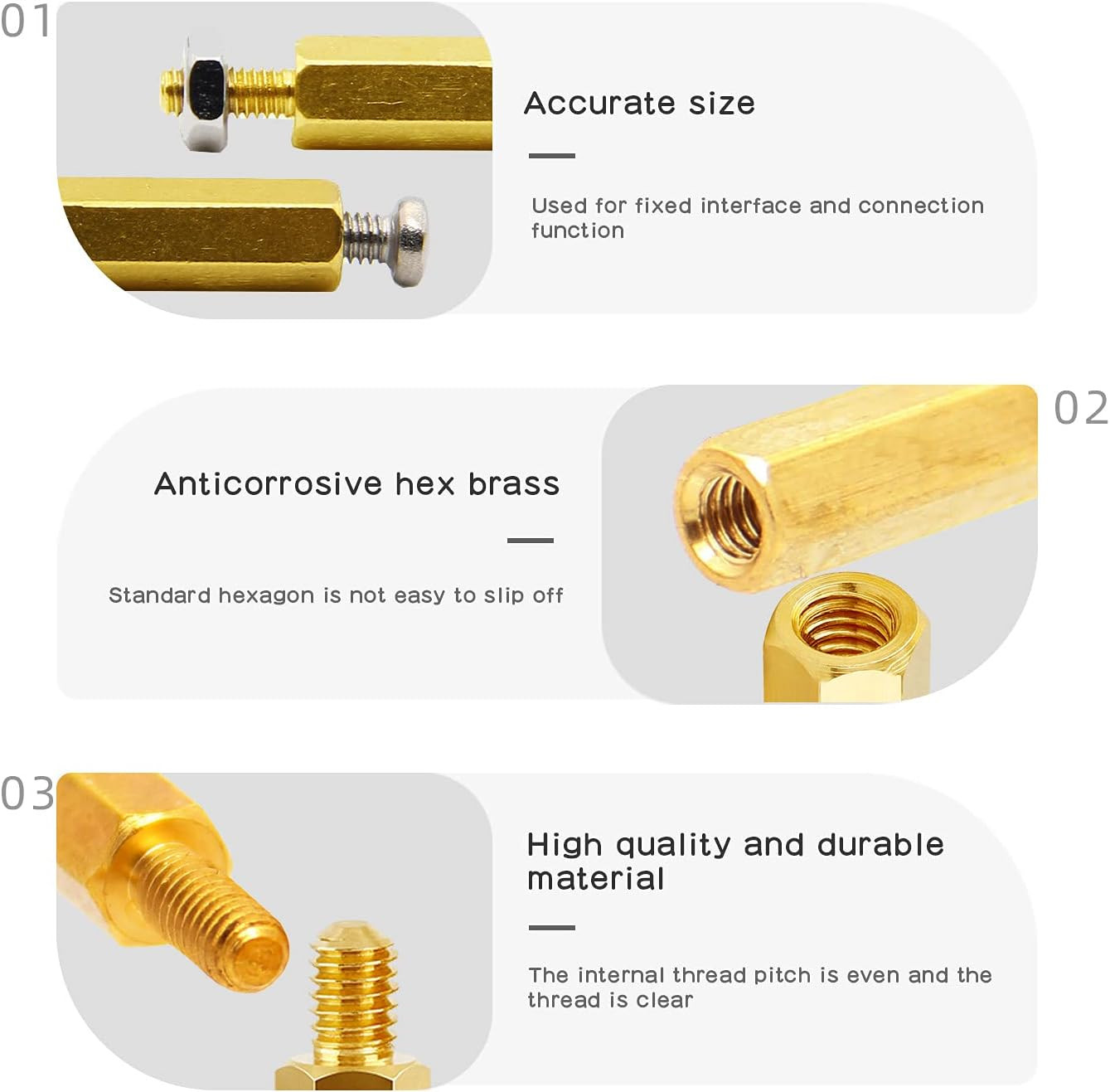 01

Accurate size

Used for fixed interface and connection function

02

Anticorrosive hex brass

Standard hexagon is not easy to slip off

03

High quality and durable material

The internal thread pitch is even and the thread is clear