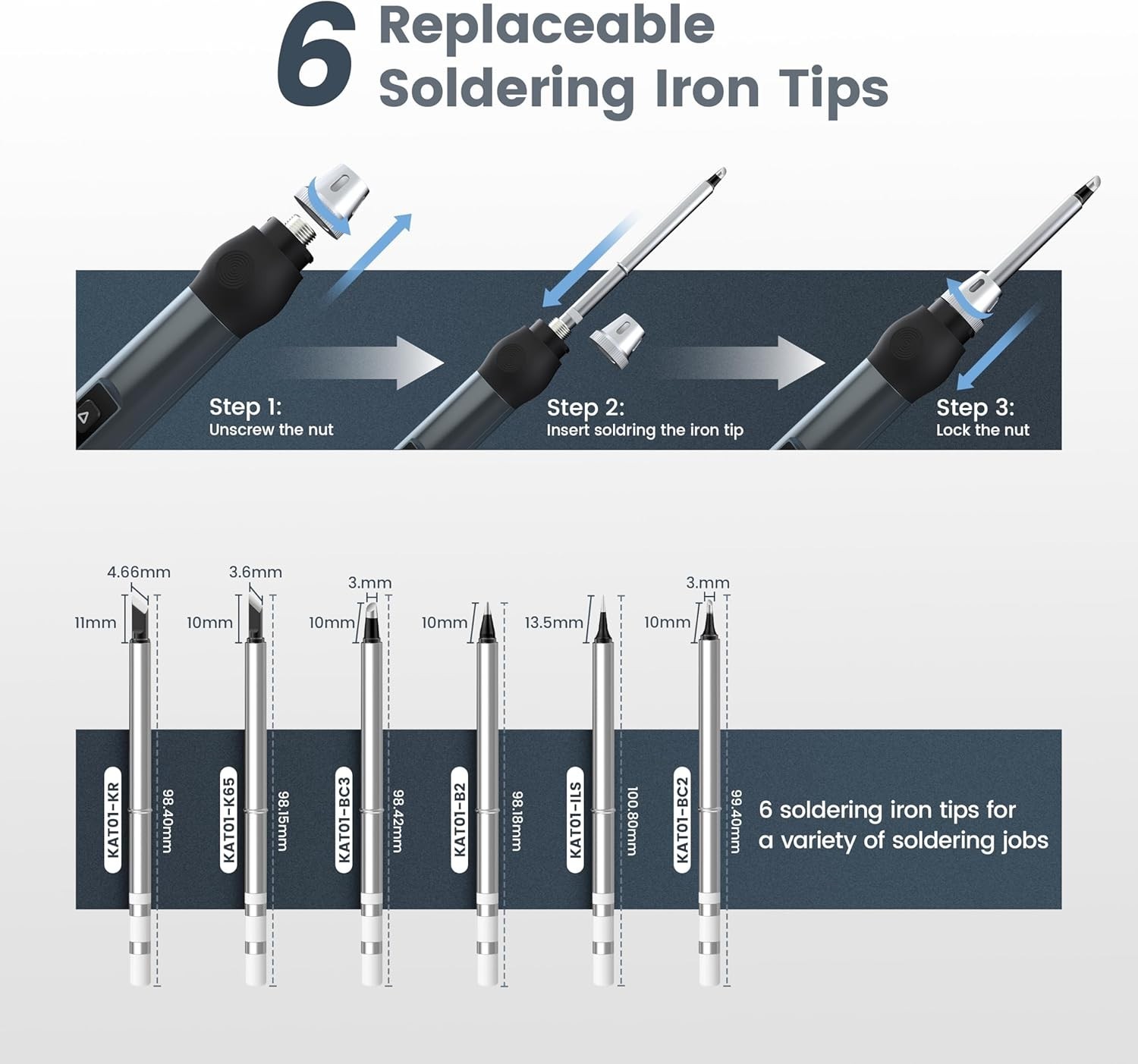 6 Replaceable Soldering Iron Tips

Step 1:
Unscrew the nut

Step 2:
Insert soldring the iron tip

Step 3:
Lock the nut

4.66mm
11mm
KAT01-KR
98.40mm

3.6mm
10mm
KAT01-K65
98.15mm

3.mm
10mm
KAT01-BC3
98.42mm

10mm
KAT01-B2
98.18mm

13.5mm
KAT01-ILS
100.80mm

3.mm
10mm
KAT01-BC2
99.40mm

6 soldering iron tips for a variety of soldering jobs